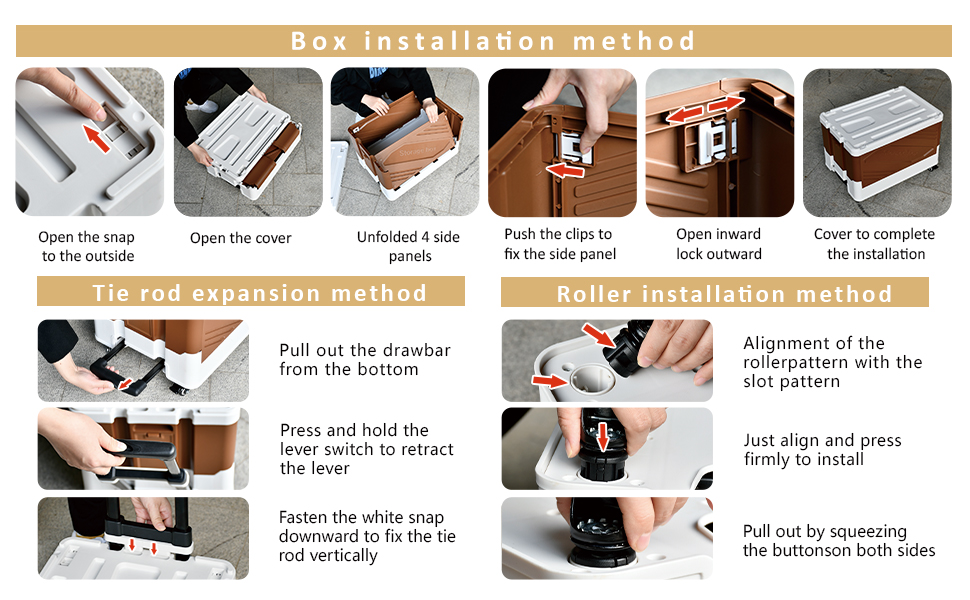 Box installation method

Open the snap to the outside

Open the cover

Unfolded 4 side panels

Push the clips to fix the side panel

Open inward lock outward

Cover to complete the installation

Tie rod expansion method

Pull out the drawbar from the bottom

Press and hold the lever switch to retract the lever

Fasten the white snap downward to fix the tie rod vertically

Roller installation method

Alignment of the rollerpattern with the slot pattern

Just align and press firmly to install

Pull out by squeezing the buttonson both sides