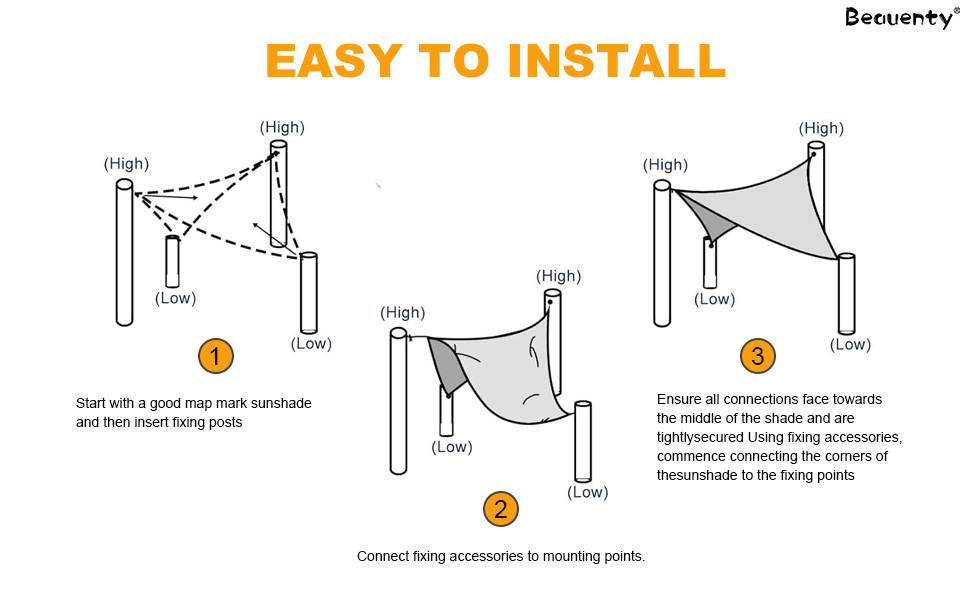 Beauenty®

EASY TO INSTALL

(High)
(High)
(Low)
(Low)
1
Start with a good map mark sunshade and then insert fixing posts

(High)
(High)
(Low)
(Low)
2
Connect fixing accessories to mounting points.

(High)
(High)
(Low)
(Low)
3
Ensure all connections face towards the middle of the shade and are tightlysecured Using fixing accessories, commence connecting the corners of thesunshade to the fixing points