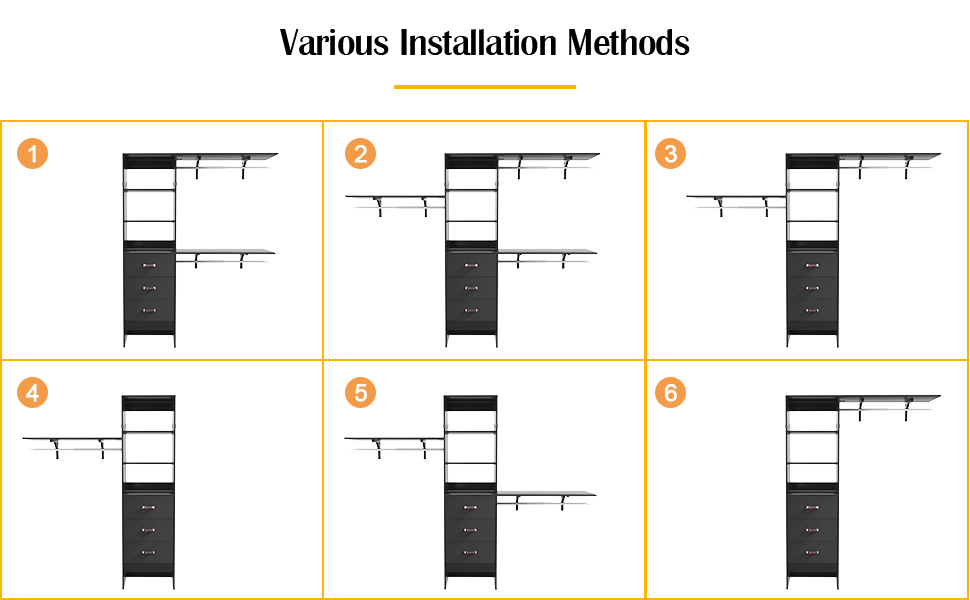 Various Installation Methods

1

2

3

4

5

6