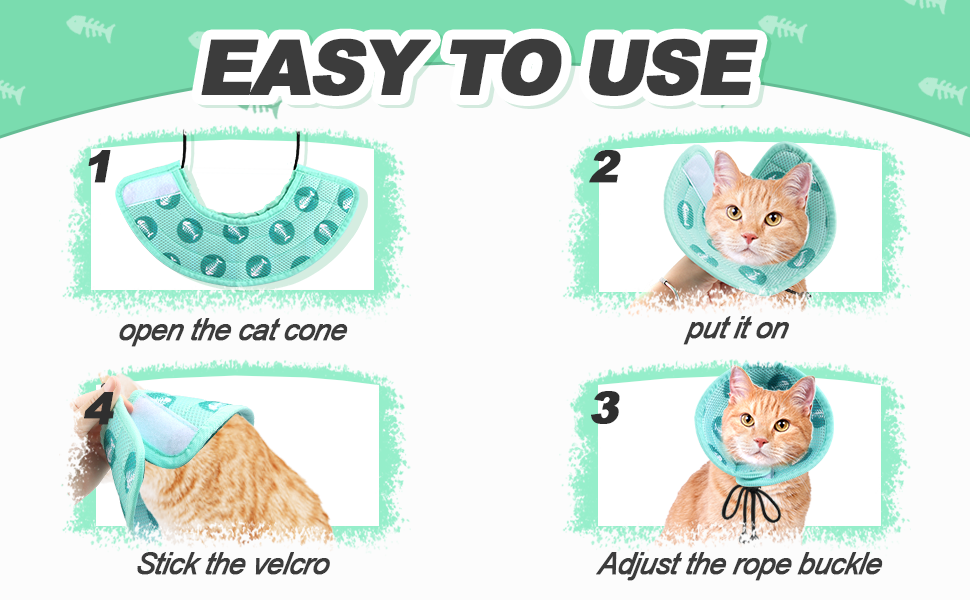 EASY TO USE

1

open the cat cone

2

put it on

4

Stick the velcro

3

Adjust the rope buckle