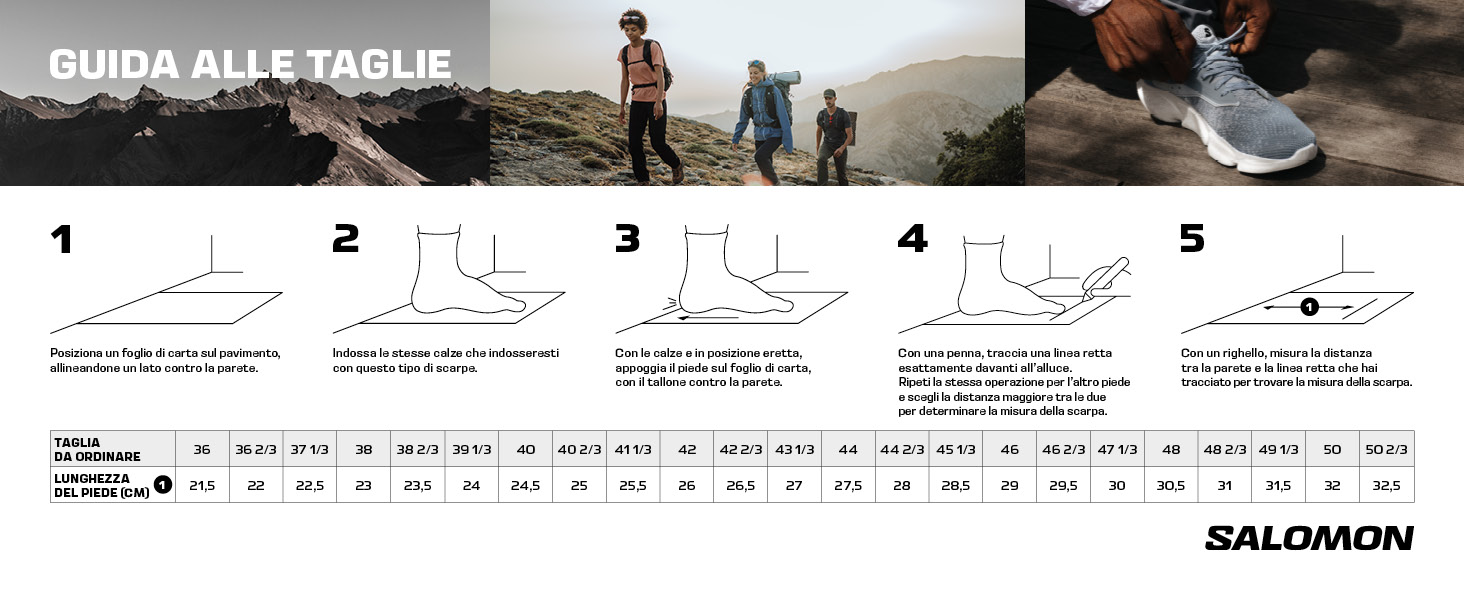 GUIDA ALLE TAGLIE

1
Posiziona un foglio di carta sul pavimento, allineandone un lato contro la parete.

2
Indossa le stesse calze che indosseresti con questo tipo di scarpa.

3
Con le calze e in posizione eretta, appoggia il piede sul foglio di carta, con il tallone contro la parete.

4
Con una penna, traccia una linea retta esattamente davanti all'alluce. Ripeti la stessa operazione per l'altro piede e scegli la distanza maggiore tra le due per determinare la misura della scarpa.

5
1
Con un righello, misura la distanza tra la parete e la linea retta che hai tracciato per trovare la misura della scarpa.

| TAGLIA DA ORDINARE | 36 | 36 2/3 | 37 1/3 | 38 | 38 2/3 | 39 1/3 | 40 | 40 2/3 | 41 1/3 | 42 | 42 2/3 | 43 1/3 | 44 | 44 2/3 | 45 1/3 | 46 | 46 2/3 | 47 1/3 | 48 | 48 2/3 | 49 1/3 | 50 | 50 2/3 |
|---|---|---|---|---|---|---|---|---|---|---|---|---|---|---|---|---|---|---|---|---|---|---|---|
| LUNGHEZZA DEL PIEDE (CM) 1 | 21,5 | 22 | 22,5 | 23 | 23,5 | 24 | 24,5 | 25 | 25,5 | 26 | 26,5 | 27 | 27,5 | 28 | 28,5 | 29 | 29,5 | 30 | 30,5 | 31 | 31,5 | 32 | 32,5 |

SALOMON