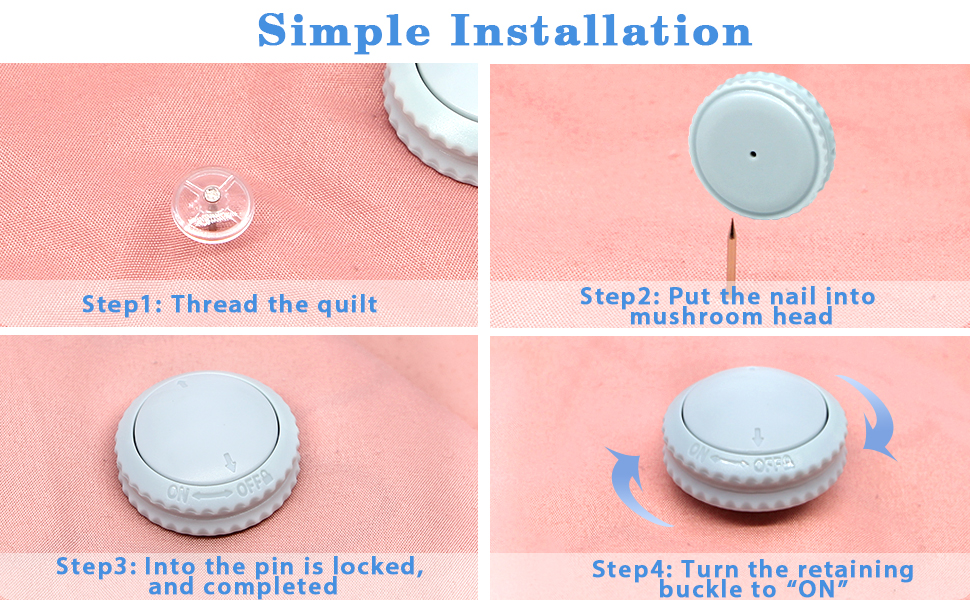 Simple Installation

Step1: Thread the quilt

Step2: Put the nail into mushroom head

ON OFF

Step3: Into the pin is locked, and completed

ON OFF

Step4: Turn the retaining buckle to "ON"