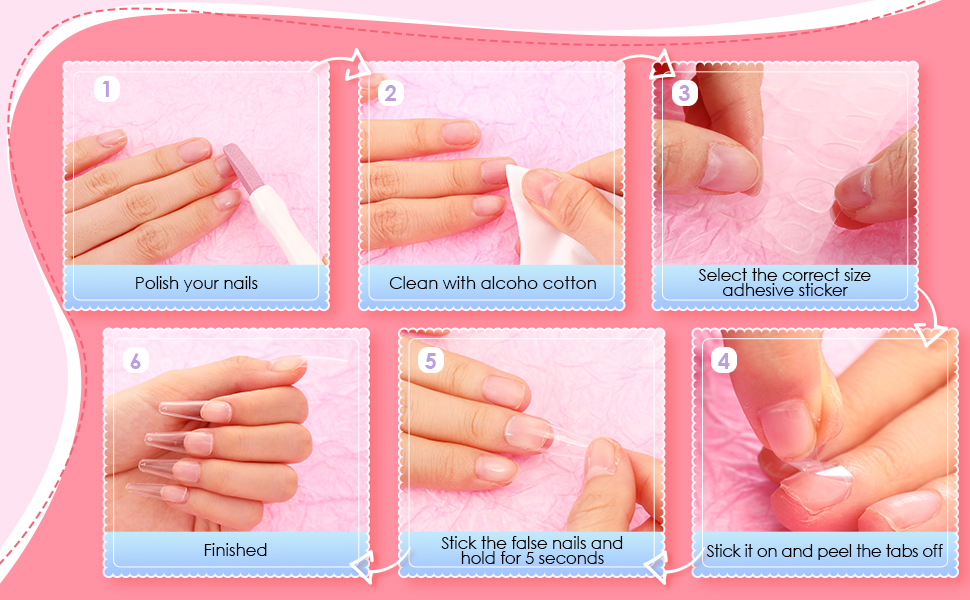 1
Polish your nails

2
Clean with alcoho cotton

3
Select the correct size adhesive sticker

4
Stick it on and peel the tabs off

5
Stick the false nails and hold for 5 seconds

6
Finished