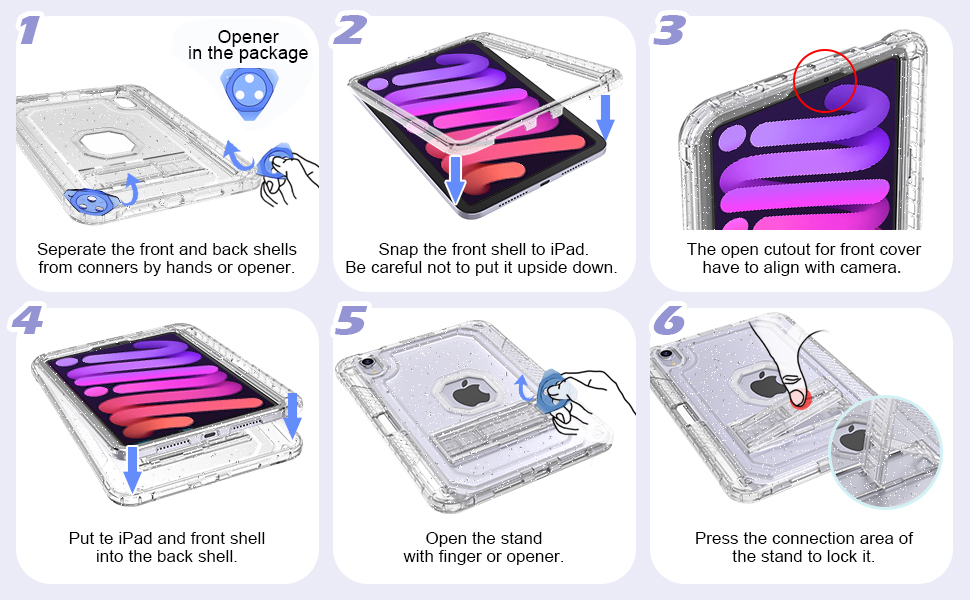 1

Opener in the package

Seperate the front and back shells from conners by hands or opener.

2

Snap the front shell to iPad. Be careful not to put it upside down.

3

The open cutout for front cover have to align with camera.

4

Put te iPad and front shell into the back shell.

5

Open the stand with finger or opener.

6

Press the connection area of the stand to lock it.