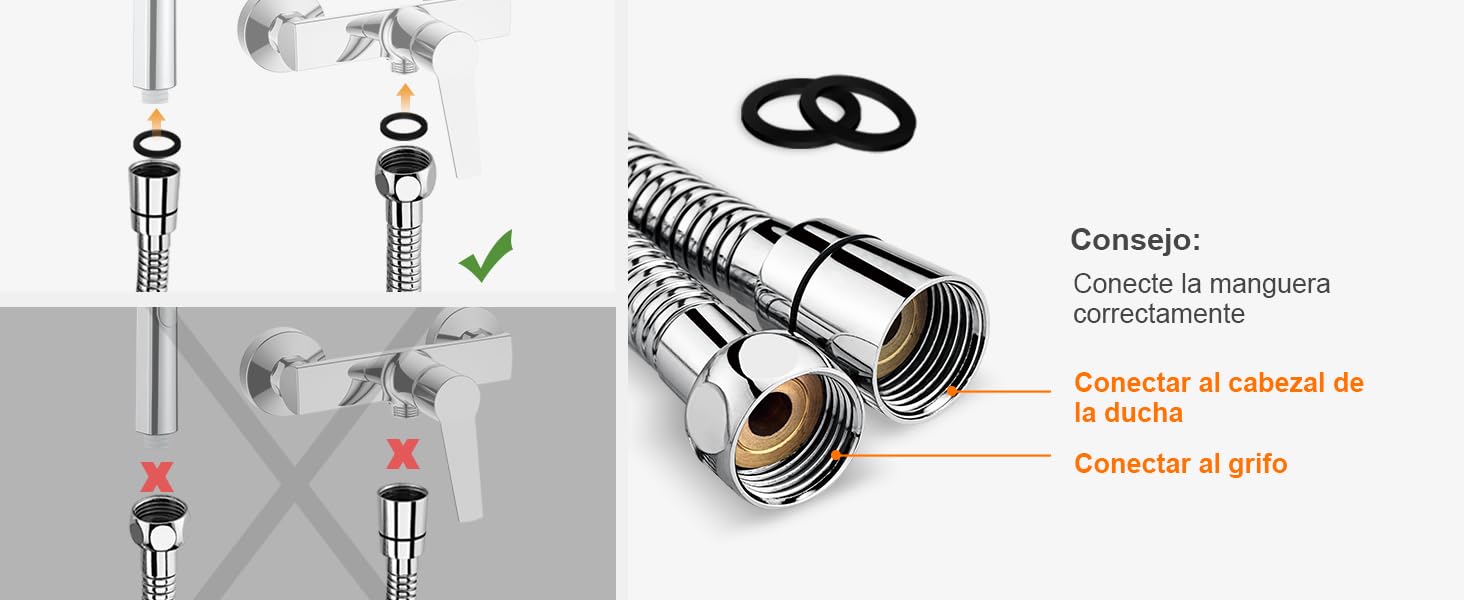 Consejo:

Conecte la manguera correctamente

Conectar al cabezal de la ducha

Conectar al grifo