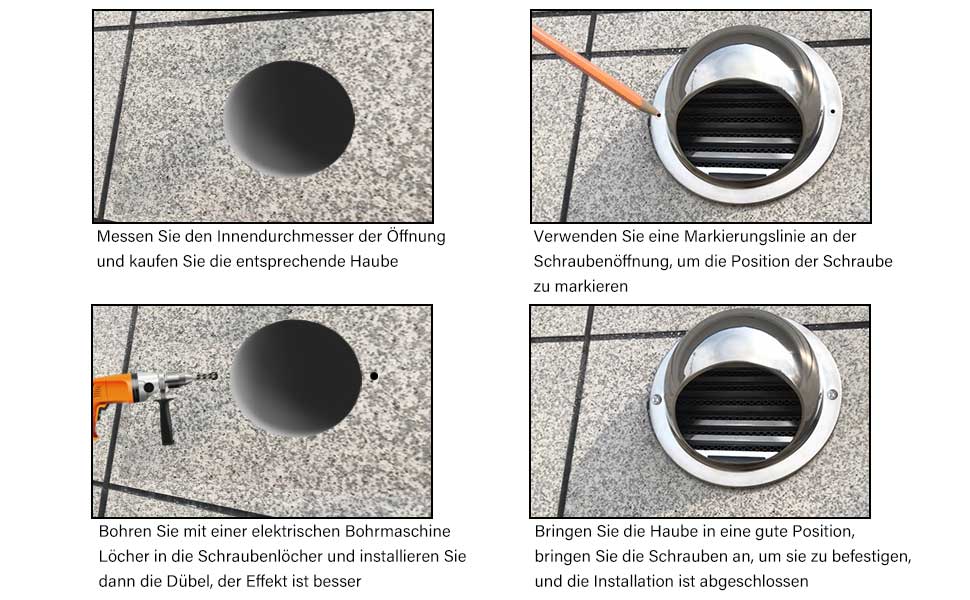 Messen Sie den Innendurchmesser der Öffnung und kaufen Sie die entsprechende Haube

Verwenden Sie eine Markierungslinie an der Schraubenöffnung, um die Position der Schraube zu markieren

Bohren Sie mit einer elektrischen Bohrmaschine Löcher in die Schraubenlöcher und installieren Sie dann die Dübel, der Effekt ist besser

Bringen Sie die Haube in eine gute Position, bringen Sie die Schrauben an, um sie zu befestigen, und die Installation ist abgeschlossen