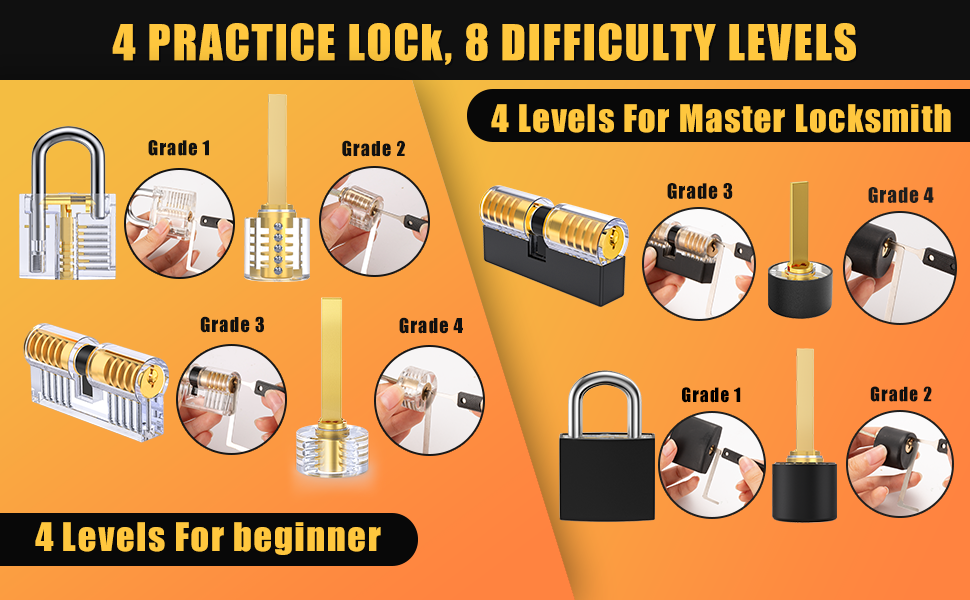 4 PRACTICE LOCk, 8 DIFFICULTY LEVELS

Grade 1

Grade 2

Grade 3

Grade 4

4 Levels For beginner

4 Levels For Master Locksmith

Grade 3

Grade 4

Grade 1

Grade 2