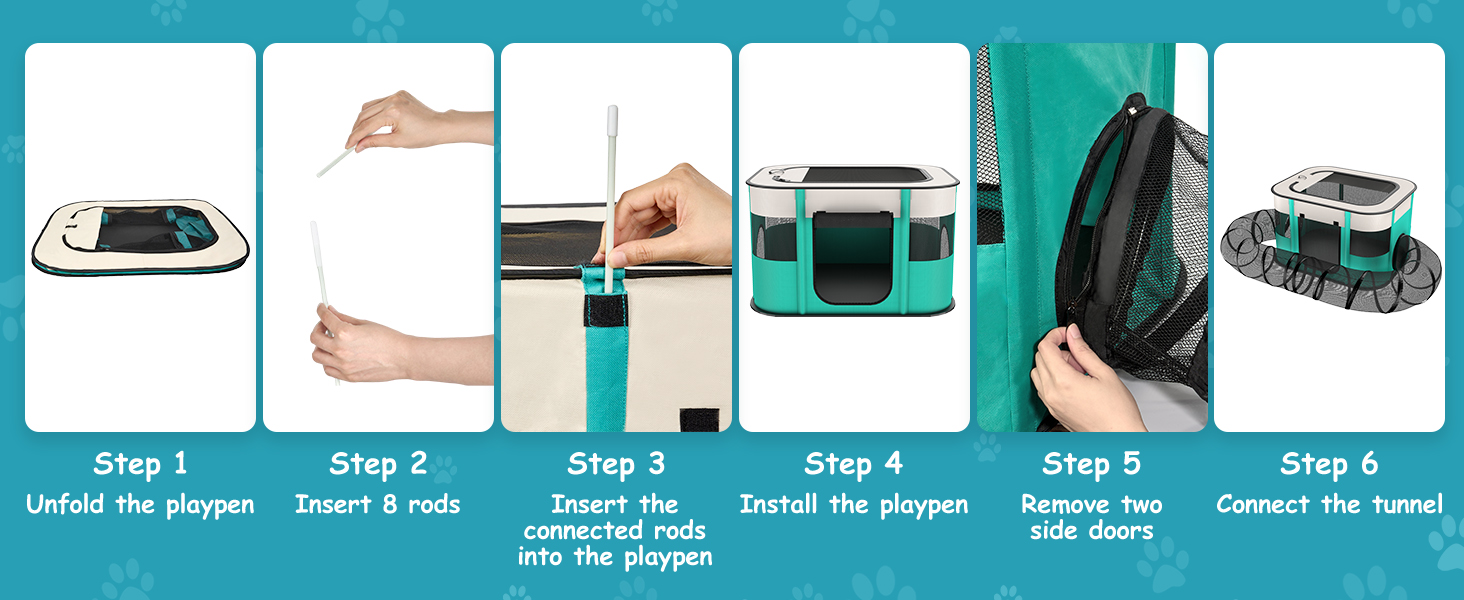 Step 1
Unfold the playpen

Step 2
Insert 8 rods

Step 3
Insert the connected rods into the playpen

Step 4
Install the playpen

Step 5
Remove two side doors

Step 6
Connect the tunnel