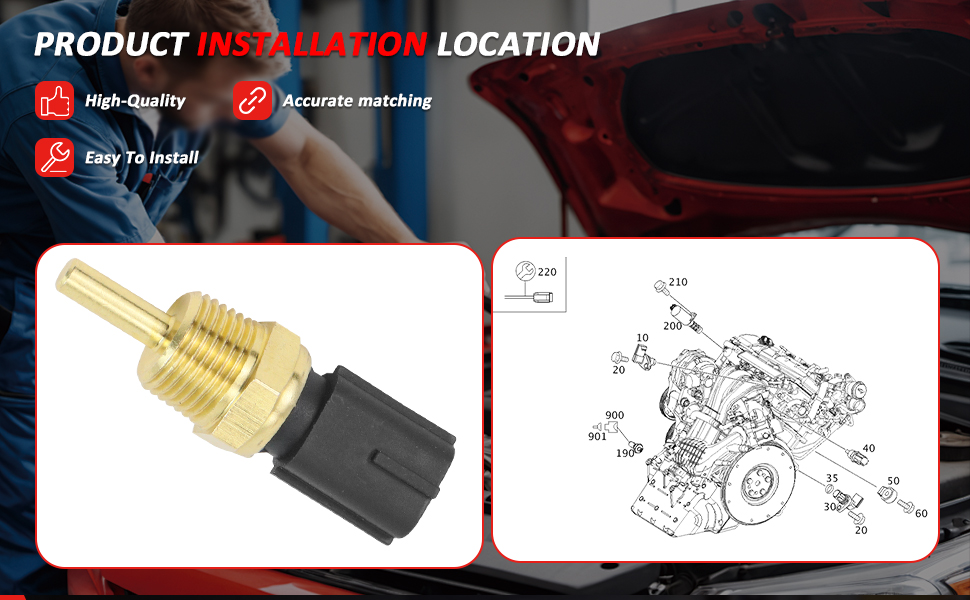 PRODUCT INSTALLATION LOCATION

High-Quality

Accurate matching

Easy To Install

220

210

200

10

20

900

901

190

40

35

50

30

60

20