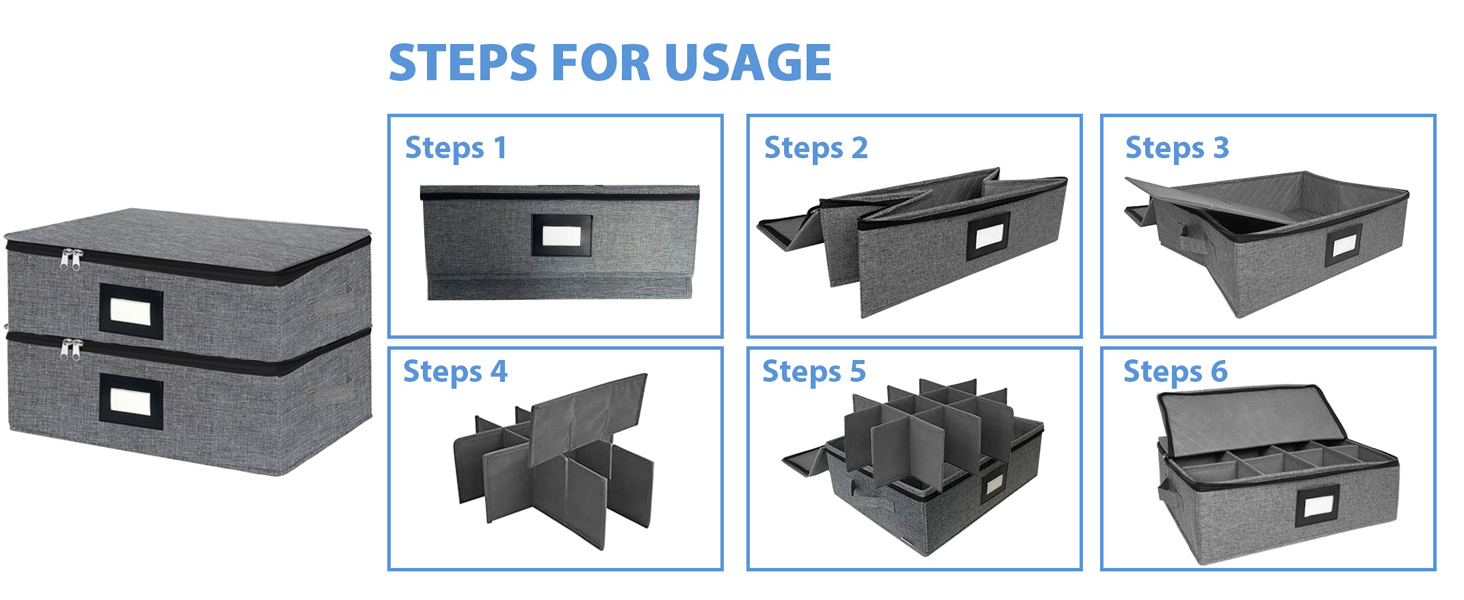 STEPS FOR USAGE

Steps 1

Steps 2

Steps 3

Steps 4

Steps 5

Steps 6