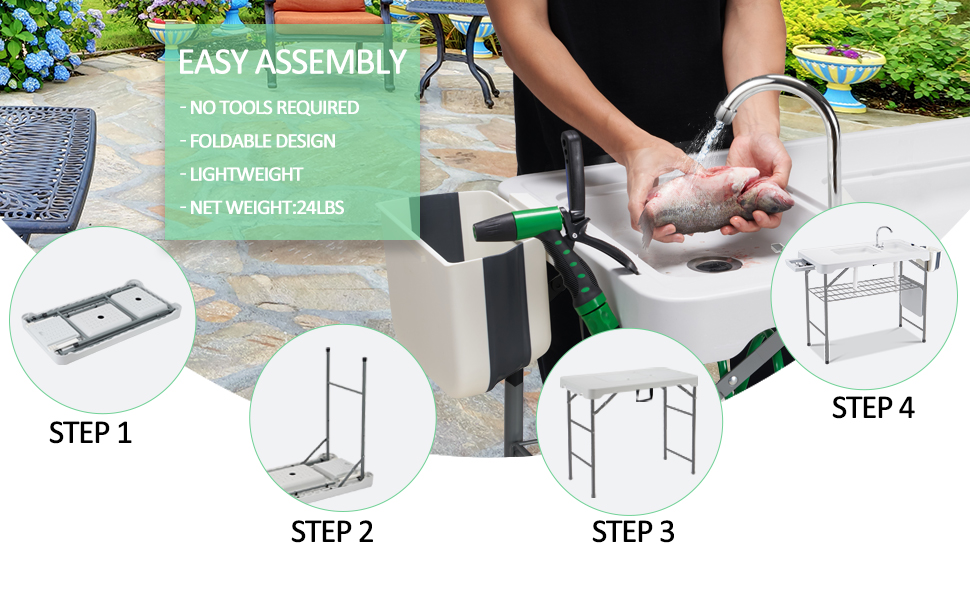 EASY ASSEMBLY
- NO TOOLS REQUIRED
- FOLDABLE DESIGN
- LIGHTWEIGHT
- NET WEIGHT:24LBS

STEP 1

STEP 2

STEP 3

STEP 4