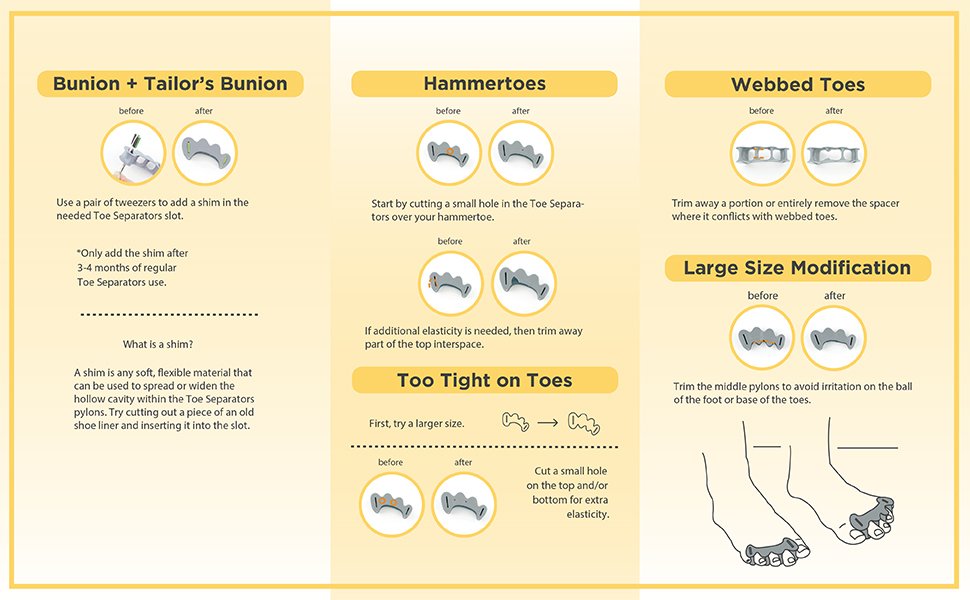 Bunion + Tailor's Bunion

before

after

Use a pair of tweezers to add a shim in the needed Toe Separators slot.

*Only add the shim after 3-4 months of regular Toe Separators use.

What is a shim?

A shim is any soft, flexible material that can be used to spread or widen the hollow cavity within the Toe Separators pylons. Try cutting out a piece of an old shoe liner and inserting it into the slot.

Hammertoes

before

after

Start by cutting a small hole in the Toe Separators over your hammertoe.

before

after

If additional elasticity is needed, then trim away part of the top interspace.

Too Tight on Toes

First, try a larger size.

before

after

Cut a small hole on the top and/or bottom for extra elasticity.

Webbed Toes

before

after

Trim away a portion or entirely remove the spacer where it conflicts with webbed toes.

Large Size Modification

before

after

Trim the middle pylons to avoid irritation on the ball of the foot or base of the toes.