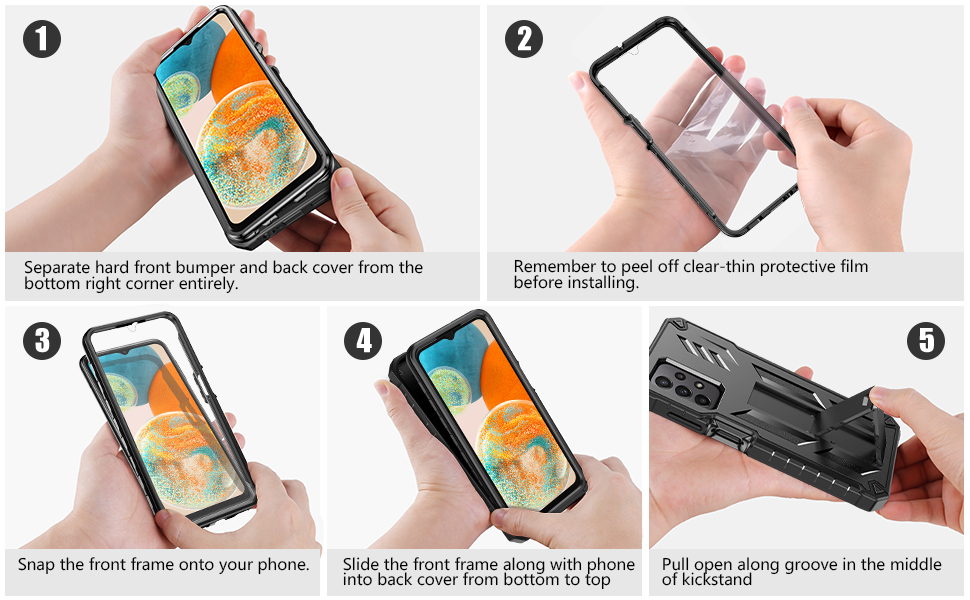 1

Separate hard front bumper and back cover from the bottom right corner entirely.

2

Remember to peel off clear-thin protective film before installing.

3

Snap the front frame onto your phone.

4

Slide the front frame along with phone into back cover from bottom to top

5

Pull open along groove in the middle of kickstand