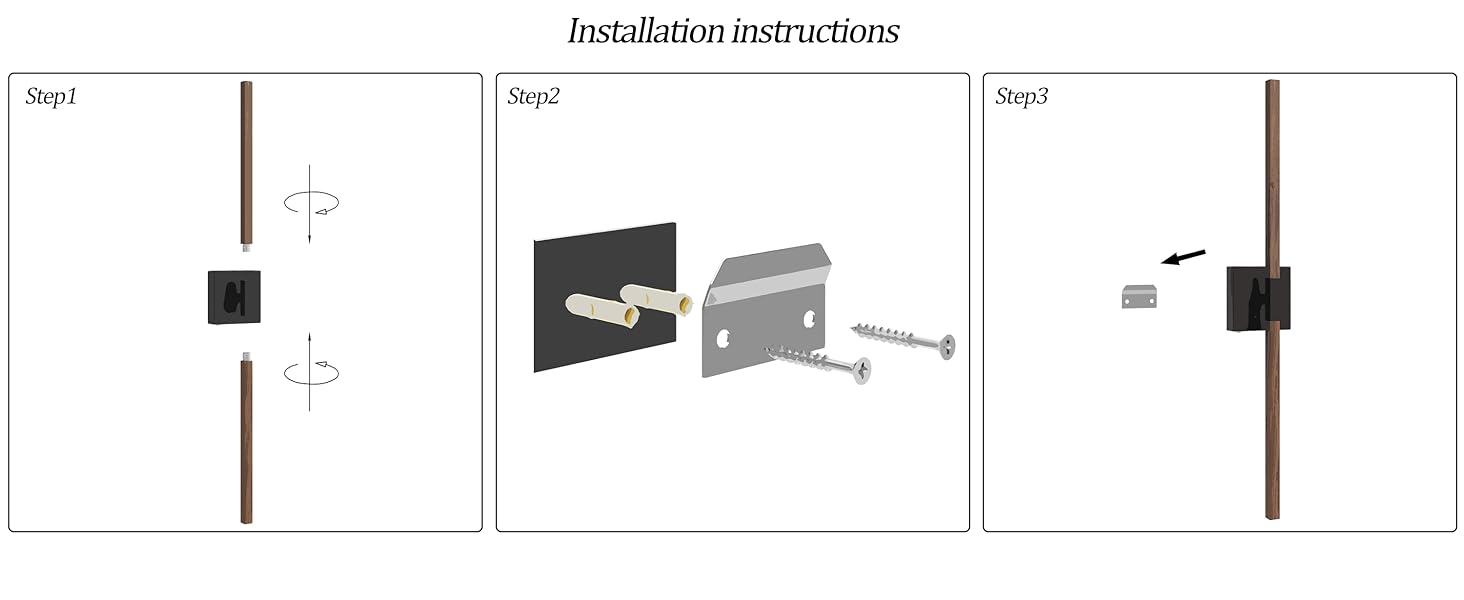 Installation instructions

Step1

Step2

Step3