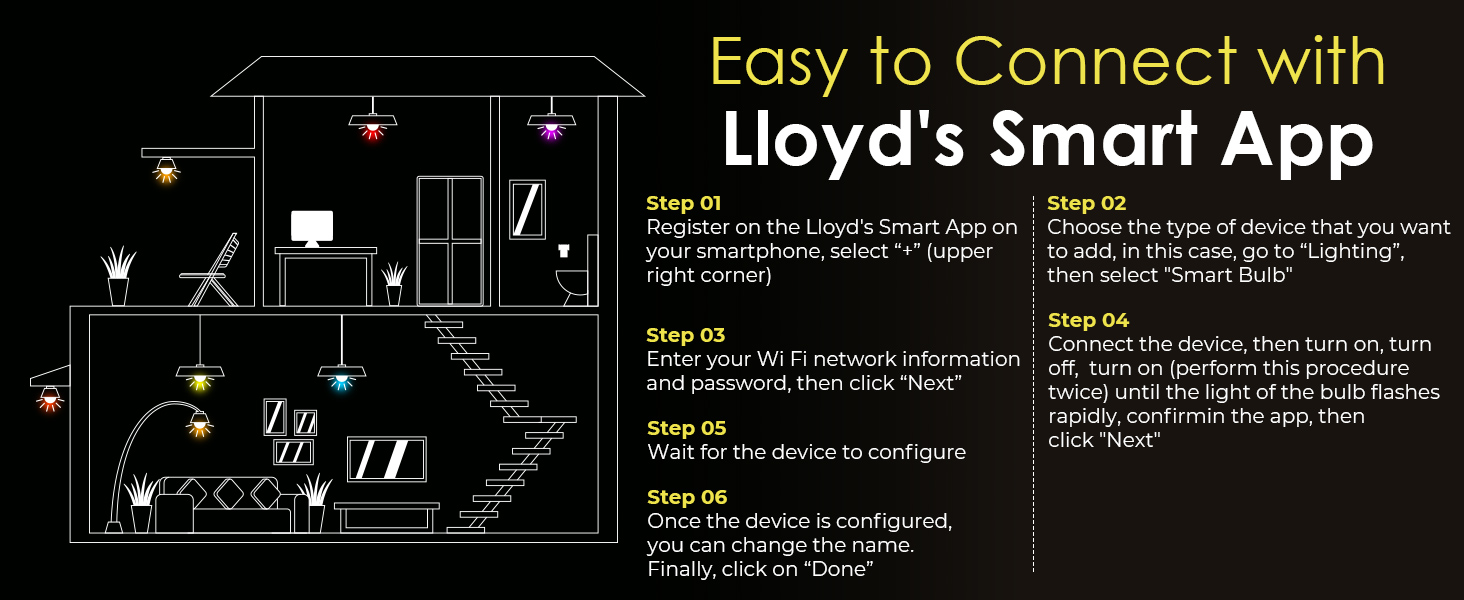 Easy to Connect with
Lloyd's Smart App

Step 01
Register on the Lloyd's Smart App on your smartphone, select “+” (upper right corner)

Step 03
Enter your Wi Fi network information and password, then click “Next”

Step 05
Wait for the device to configure

Step 06
Once the device is configured, you can change the name. Finally, click on “Done”

Step 02
Choose the type of device that you want to add, in this case, go to “Lighting”, then select "Smart Bulb"

Step 04
Connect the device, then turn on, turn off, turn on (perform this procedure twice) until the light of the bulb flashes rapidly, confirmin the app, then click "Next"