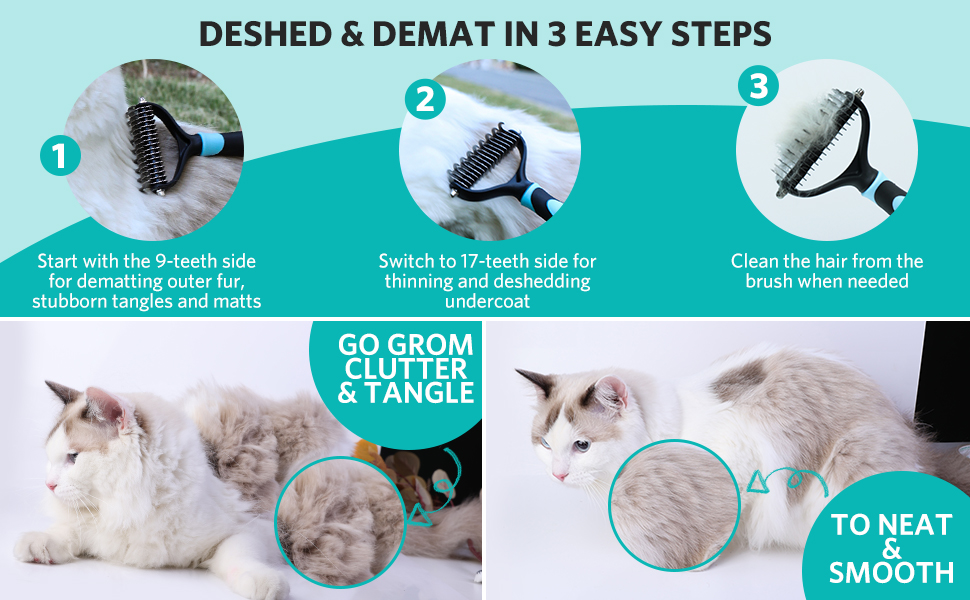 DESHED & DEMAT IN 3 EASY STEPS

1
Start with the 9-teeth side for dematting outer fur, stubborn tangles and matts

2
Switch to 17-teeth side for thinning and deshedding undercoat

3
Clean the hair from the brush when needed

GO GROM CLUTTER & TANGLE

TO NEAT & SMOOTH