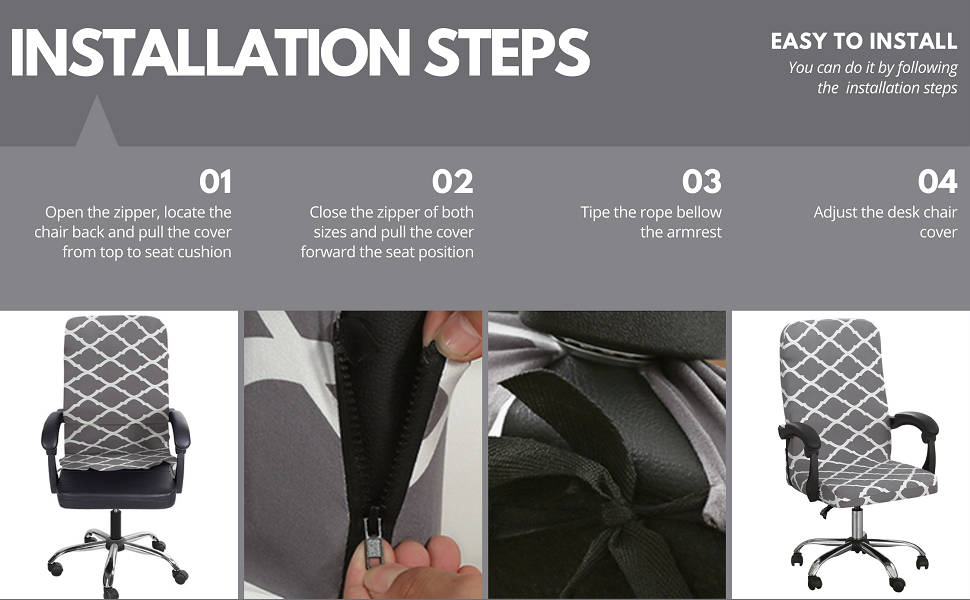 INSTALLATION STEPS

EASY TO INSTALL
You can do it by following the installation steps

01
Open the zipper, locate the chair back and pull the cover from top to seat cushion

02
Close the zipper of both sizes and pull the cover forward the seat position

03
Tipe the rope bellow the armrest

04
Adjust the desk chair cover