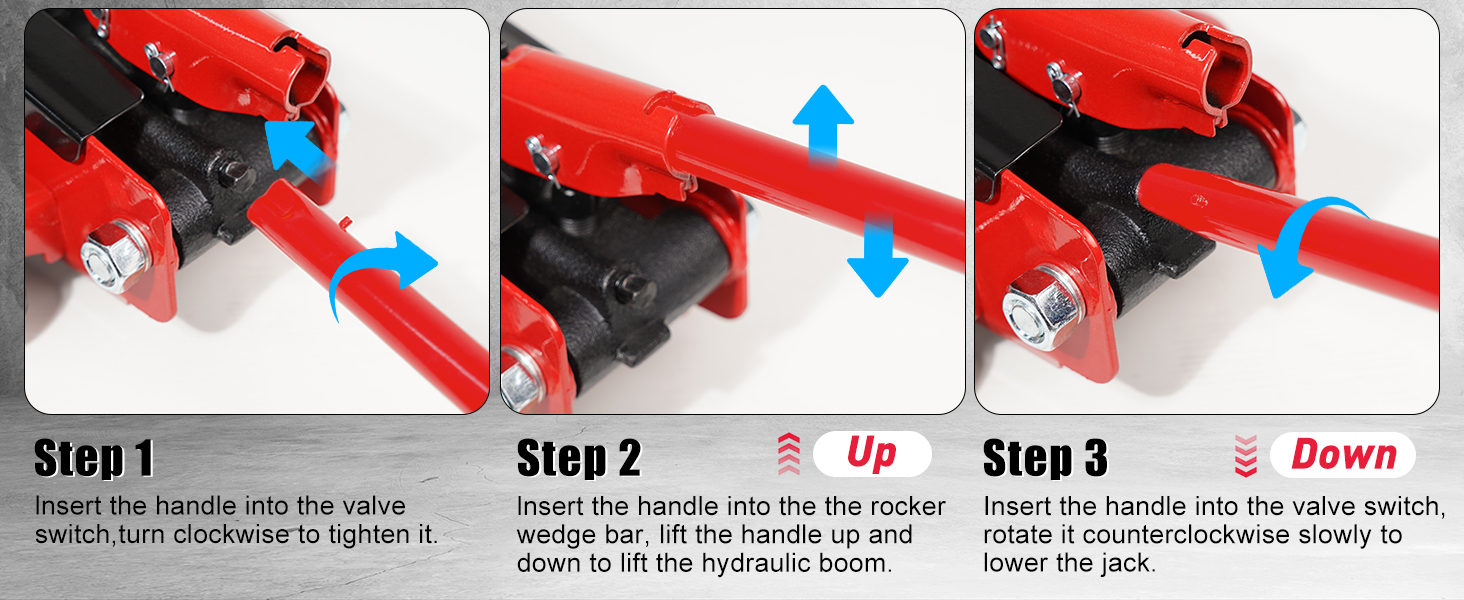 Step 1
Insert the handle into the valve switch,turn clockwise to tighten it.

Step 2
Up
Insert the handle into the the rocker wedge bar, lift the handle up and down to lift the hydraulic boom.

Step 3
Down
Insert the handle into the valve switch, rotate it counterclockwise slowly to lower the jack.