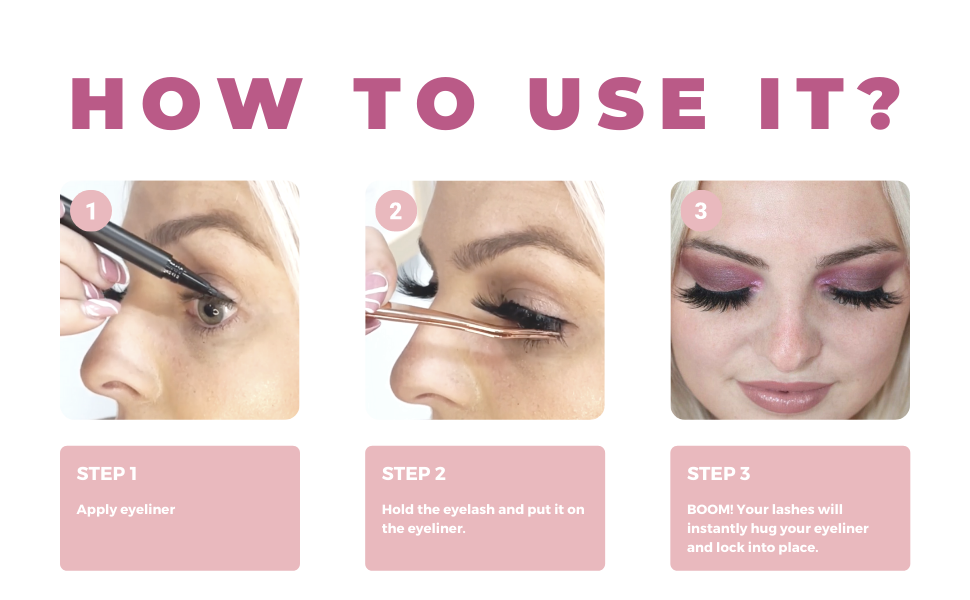 HOW TO USE IT?

1

2

3

STEP 1

Apply eyeliner

STEP 2

Hold the eyelash and put it on the eyeliner.

STEP 3

BOOM! Your lashes will instantly hug your eyeliner and lock into place.