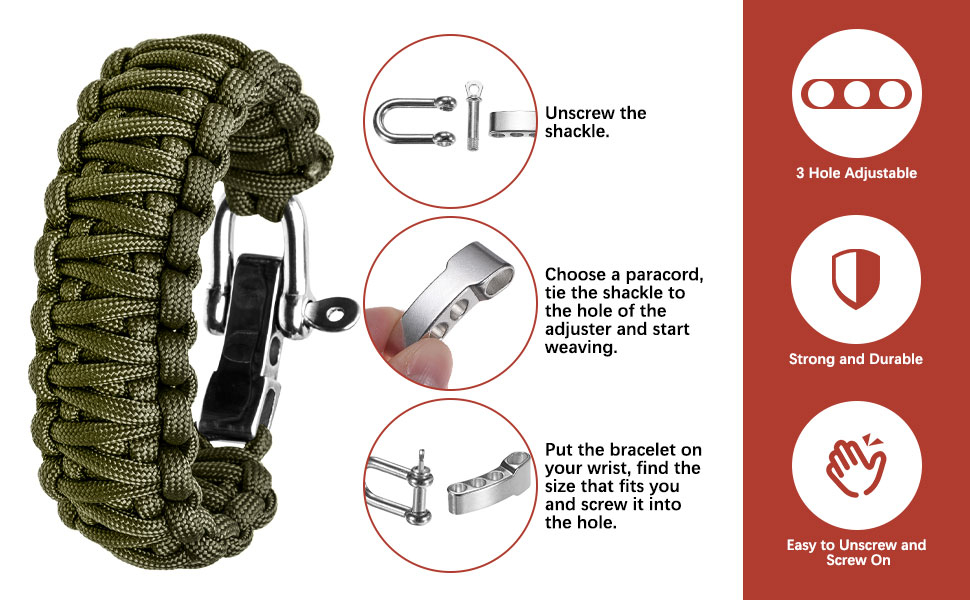 Unscrew the shackle.

Choose a paracord, tie the shackle to the hole of the adjuster and start weaving.

Put the bracelet on your wrist, find the size that fits you and screw it into the hole.

3 Hole Adjustable

Strong and Durable

Easy to Unscrew and Screw On