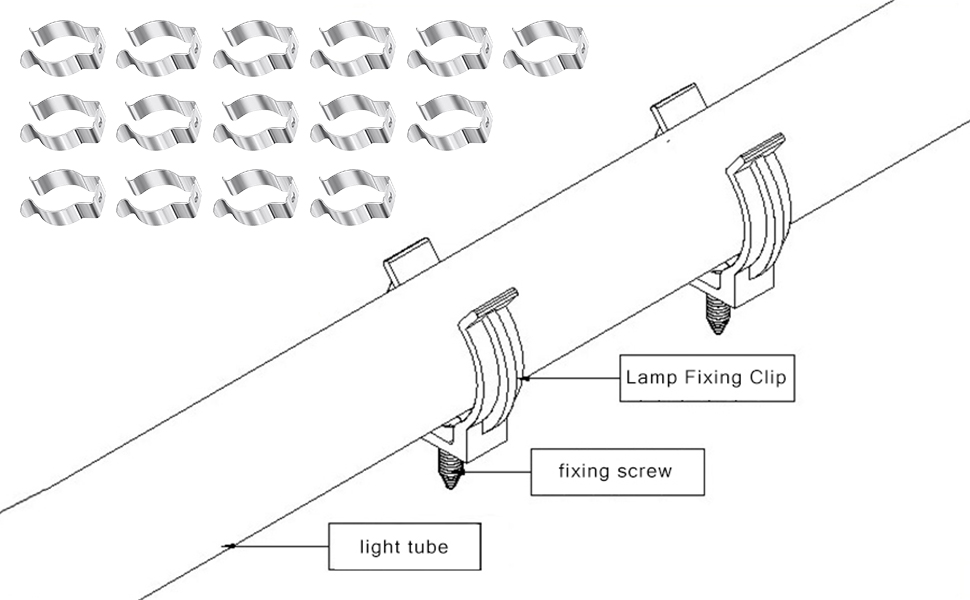 Lamp Fixing Clip

fixing screw

light tube