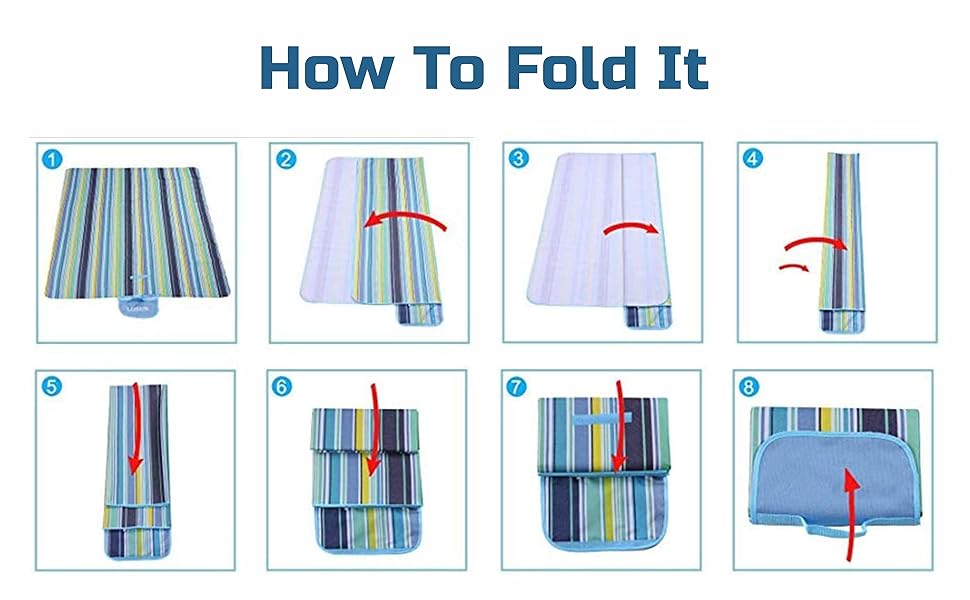 How To Fold It

1

2

3

4

5

6

7

8