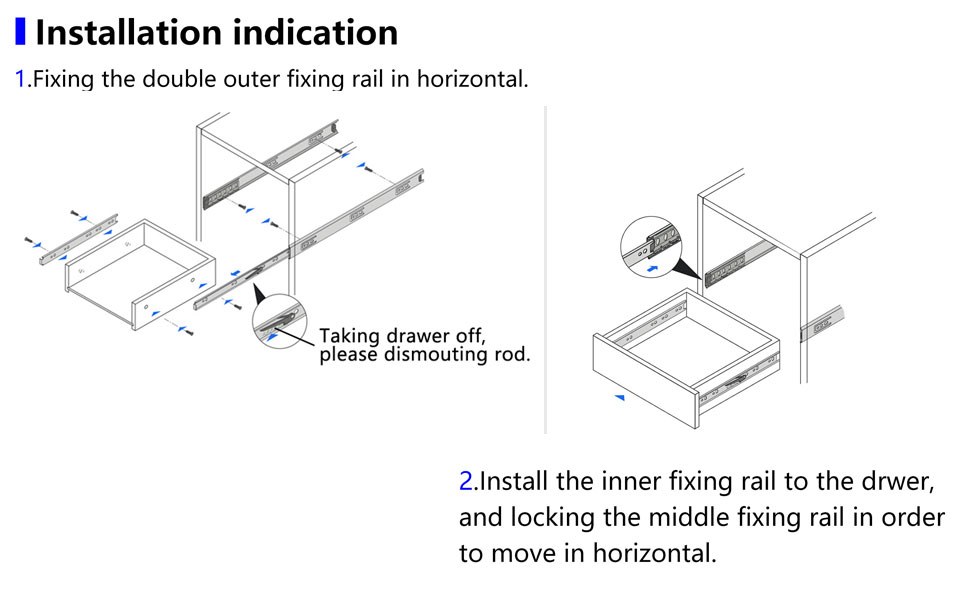 Installation indication

1.Fixing the double outer fixing rail in horizontal.

Taking drawer off, please dismouting rod.

2.Install the inner fixing rail to the drwer, and locking the middle fixing rail in order to move in horizontal.