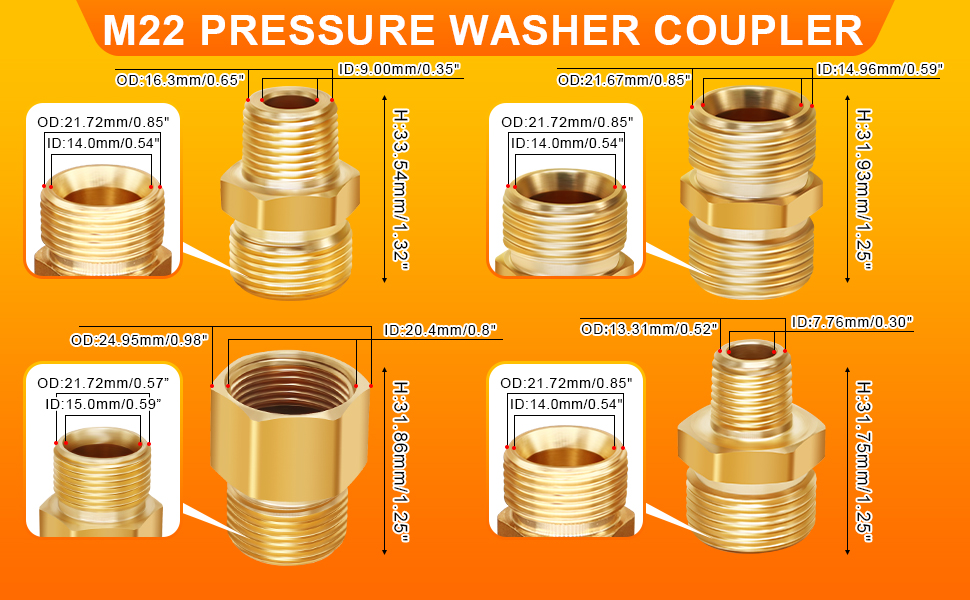 M22 PRESSURE WASHER COUPLER

OD:16.3mm/0.65"
ID:9.00mm/0.35"
OD:21.72mm/0.85"
ID:14.0mm/0.54"
H:33.54mm/1.32"

OD:21.67mm/0.85"
ID:14.96mm/0.59"
OD:21.72mm/0.85"
ID:14.0mm/0.54"
H:31.93mm/1.25"

OD:24.95mm/0.98"
ID:20.4mm/0.8"
OD:21.72mm/0.57"
ID:15.0mm/0.59"
H:31.86mm/1.25"

OD:13.31mm/0.52"
ID:7.76mm/0.30"
OD:21.72mm/0.85"
ID:14.0mm/0.54"
H:31.75mm/1.25"