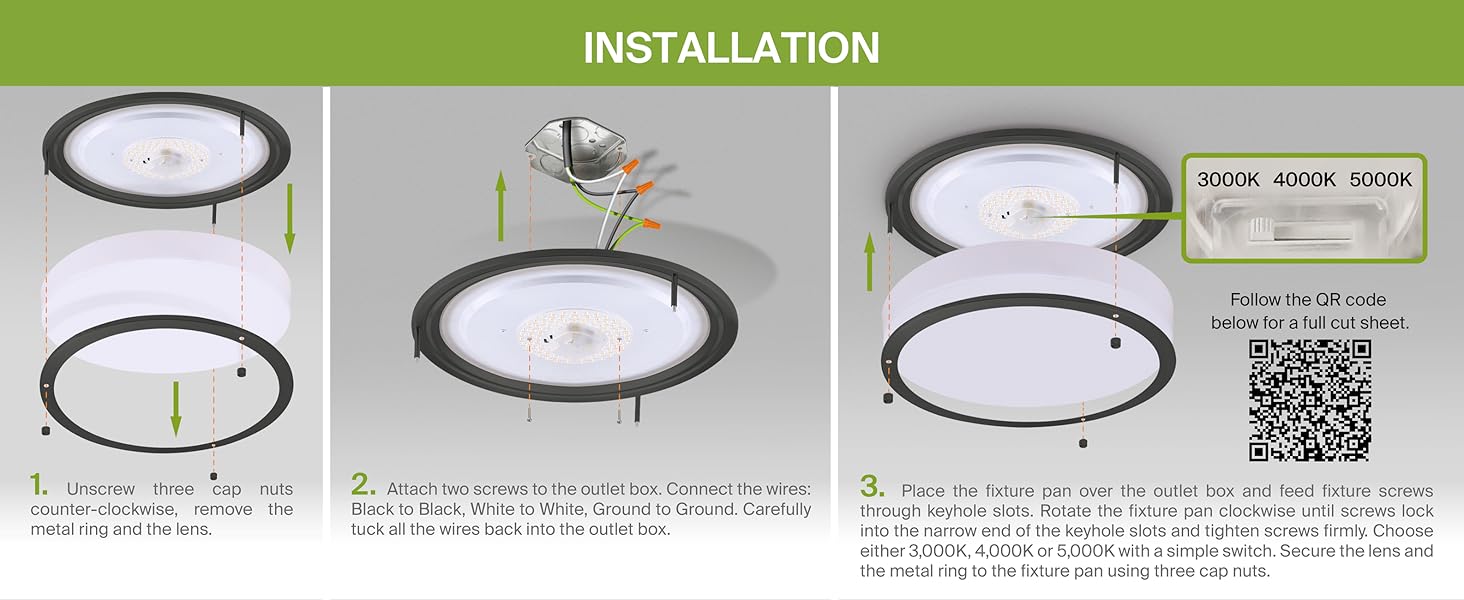 INSTALLATION

1. Unscrew three cap nuts counter-clockwise, remove the metal ring and the lens.

2. Attach two screws to the outlet box. Connect the wires: Black to Black, White to White, Ground to Ground. Carefully tuck all the wires back into the outlet box.

3000K 4000K 5000K

Follow the QR code below for a full cut sheet.

3. Place the fixture pan over the outlet box and feed fixture screws through keyhole slots. Rotate the fixture pan clockwise until screws lock into the narrow end of the keyhole slots and tighten screws firmly. Choose either 3,000K, 4,000K or 5,000K with a simple switch. Secure the lens and the metal ring to the fixture pan using three cap nuts.