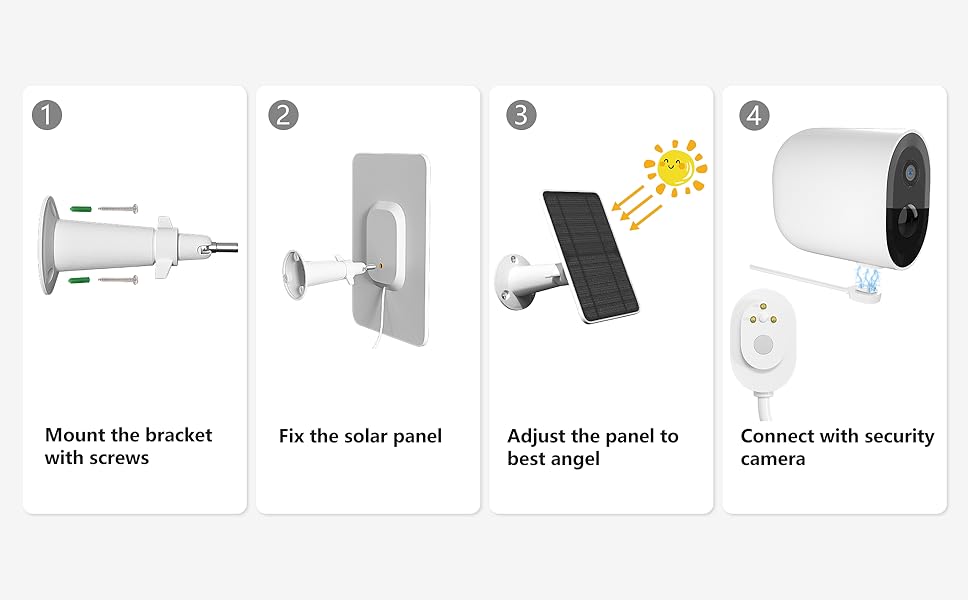 1

Mount the bracket with screws

2

Fix the solar panel

3

Adjust the panel to best angel

4

Connect with security camera