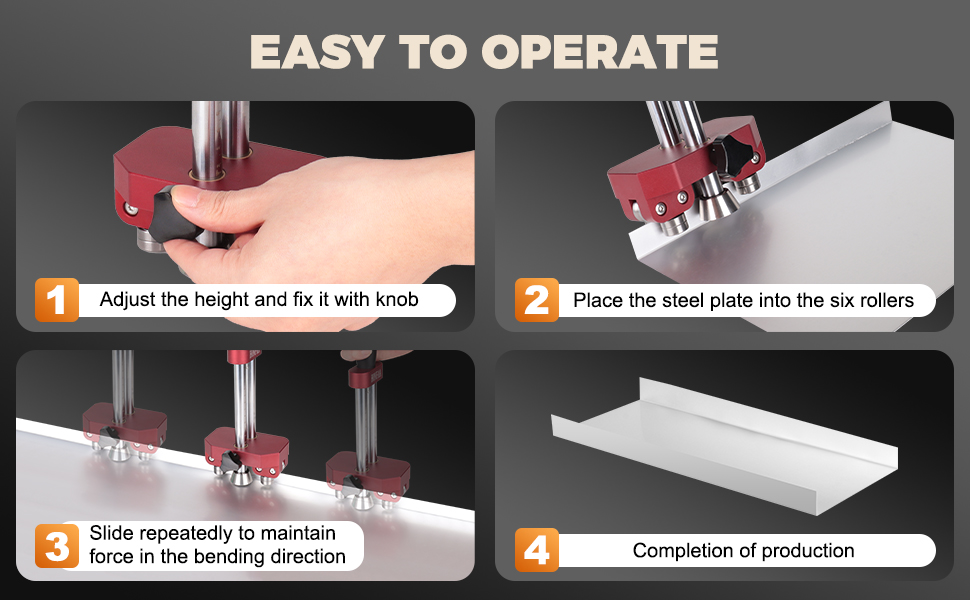 EASY TO OPERATE

1 Adjust the height and fix it with knob

2 Place the steel plate into the six rollers

3 Slide repeatedly to maintain force in the bending direction

4 Completion of production