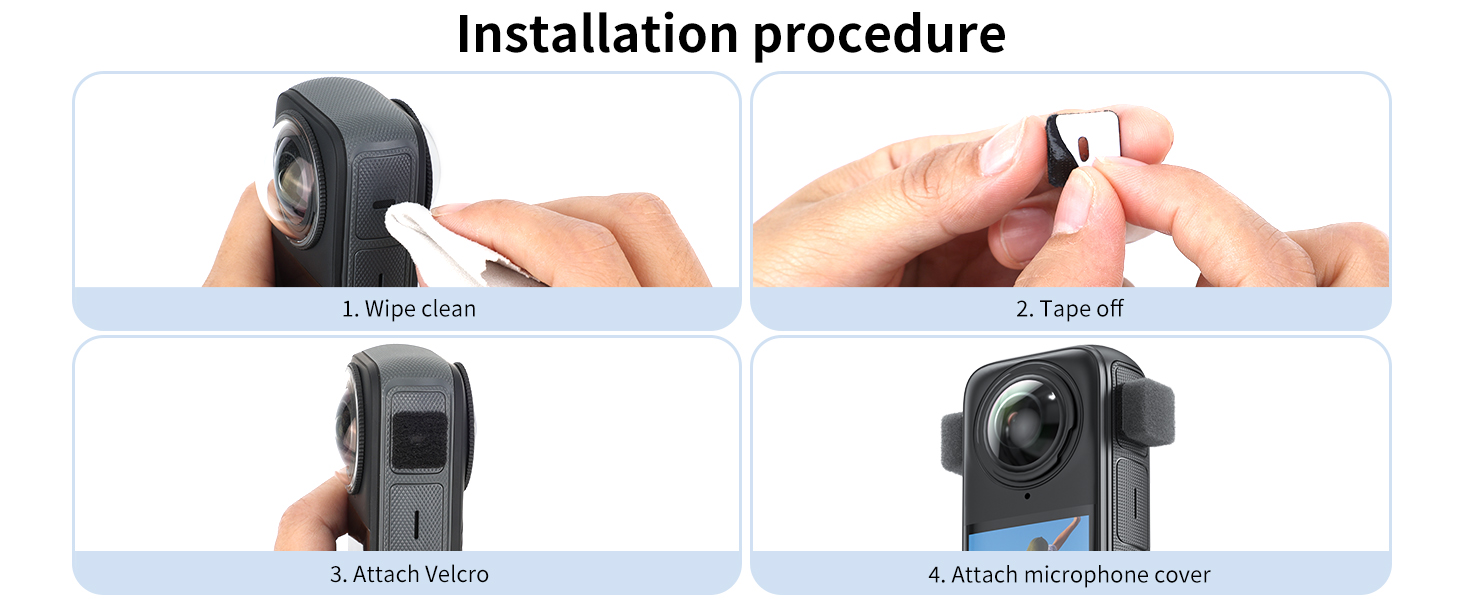 Installation procedure

1. Wipe clean

2. Tape off

3. Attach Velcro

4. Attach microphone cover