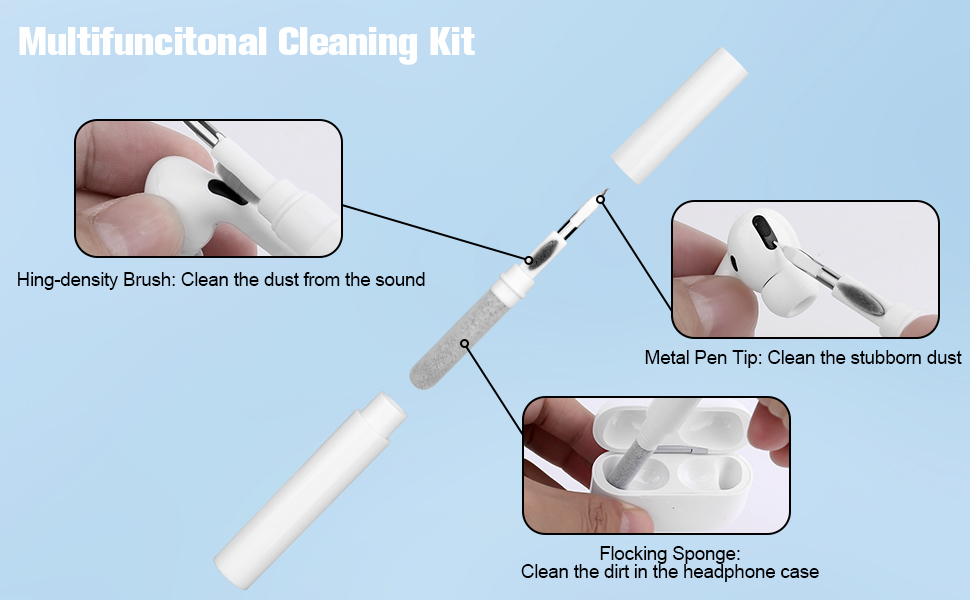 Multifuncitonal Cleaning Kit

Hing-density Brush: Clean the dust from the sound

Metal Pen Tip: Clean the stubborn dust

Flocking Sponge:
Clean the dirt in the headphone case