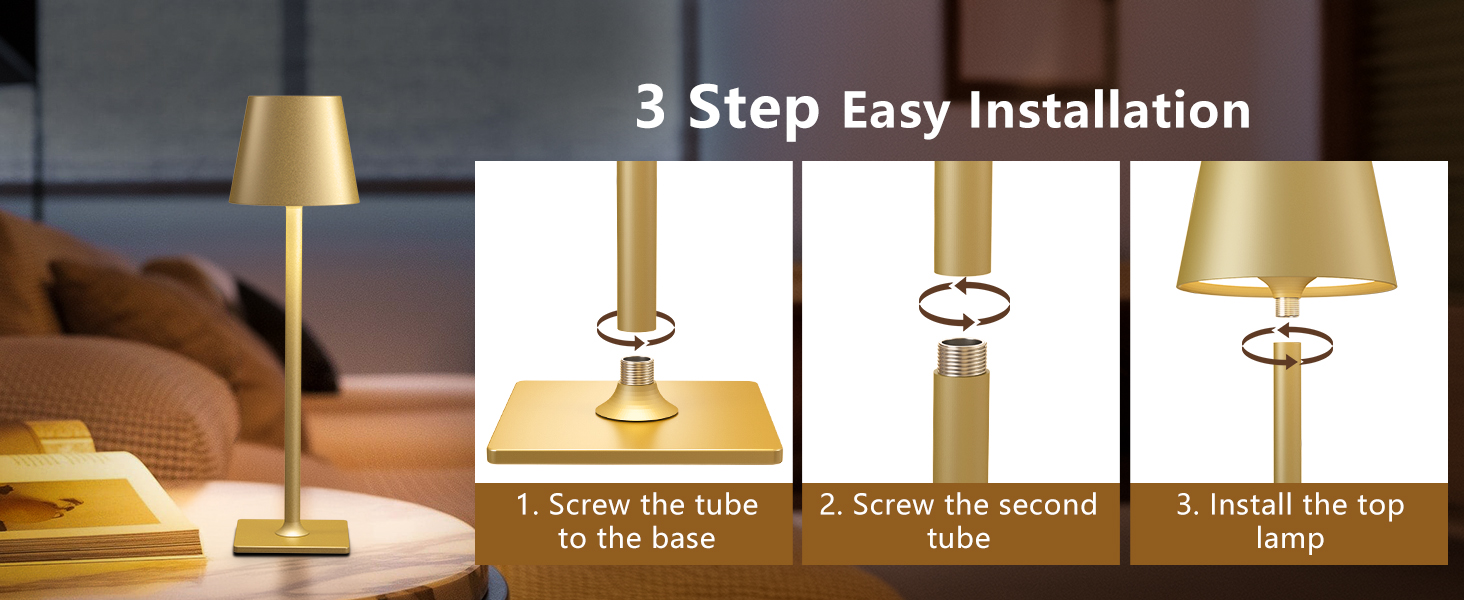 3 Step Easy Installation

1. Screw the tube to the base

2. Screw the second tube

3. Install the top lamp