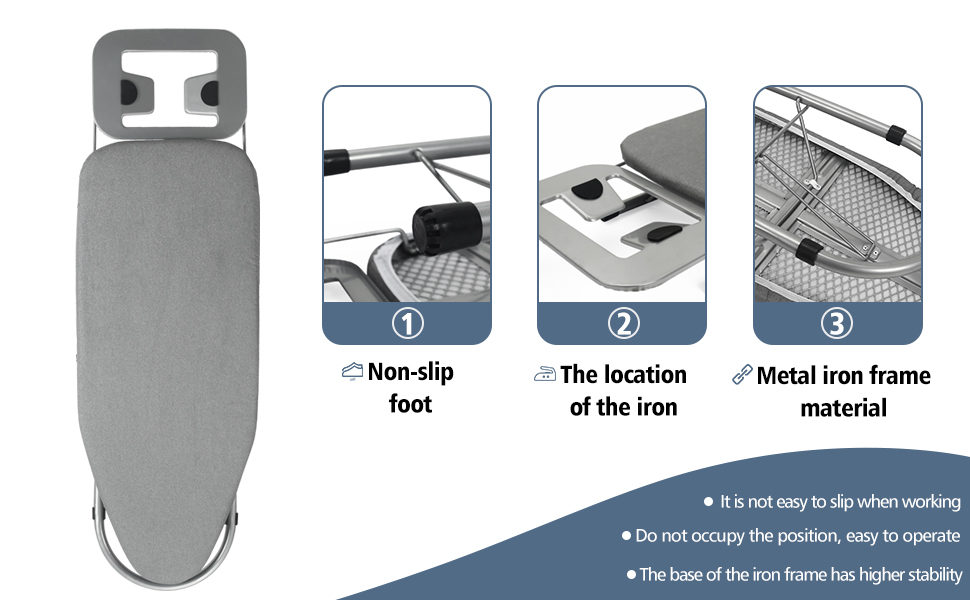 ①

Non-slip foot

②

The location of the iron

③

Metal iron frame material

● It is not easy to slip when working

● Do not occupy the position, easy to operate

● The base of the iron frame has higher stability