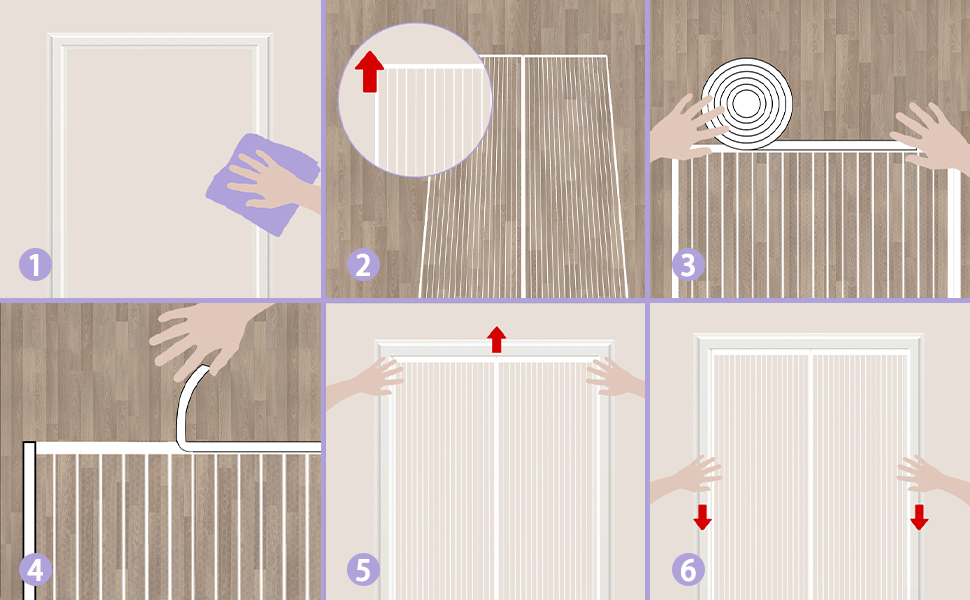 1
2
3
4
5
6