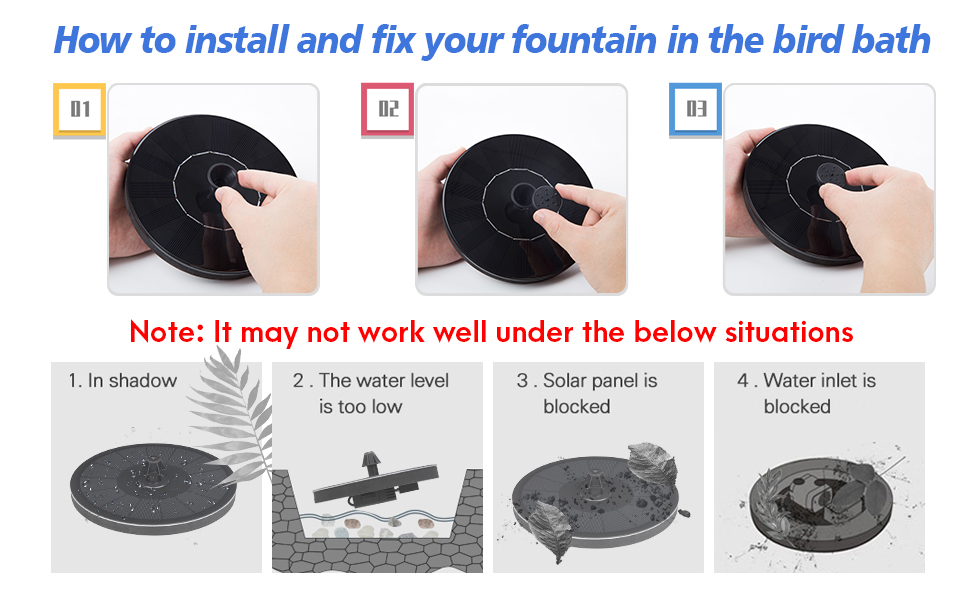 How to install and fix your fountain in the bird bath

01

02

03

Note: It may not work well under the below situations

1. In shadow

2 . The water level is too low

3 . Solar panel is blocked

4 . Water inlet is blocked