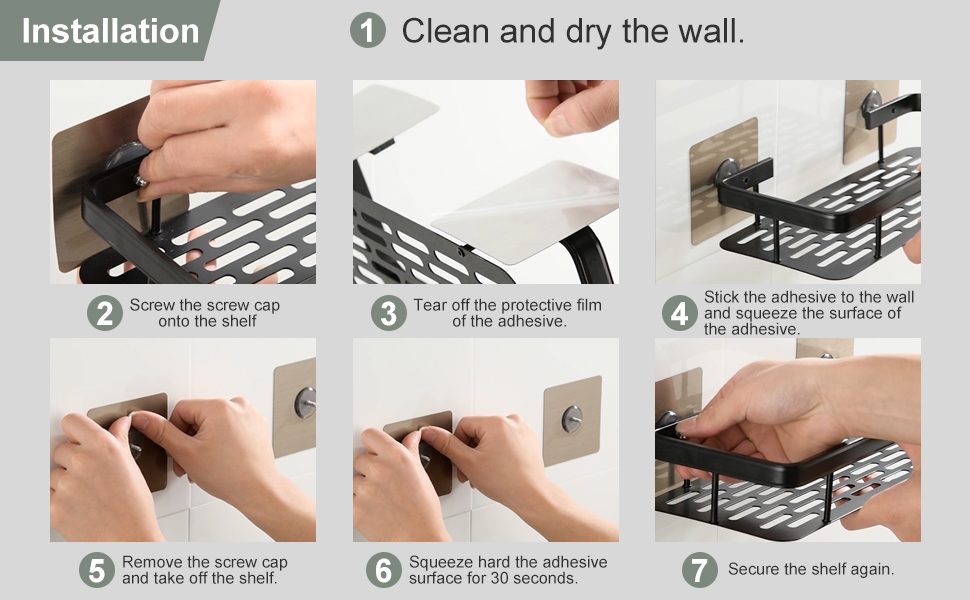 Installation

1 Clean and dry the wall.

2 Screw the screw cap onto the shelf

3 Tear off the protective film of the adhesive.

4 Stick the adhesive to the wall and squeeze the surface of the adhesive.

5 Remove the screw cap and take off the shelf.

6 Squeeze hard the adhesive surface for 30 seconds.

7 Secure the shelf again.