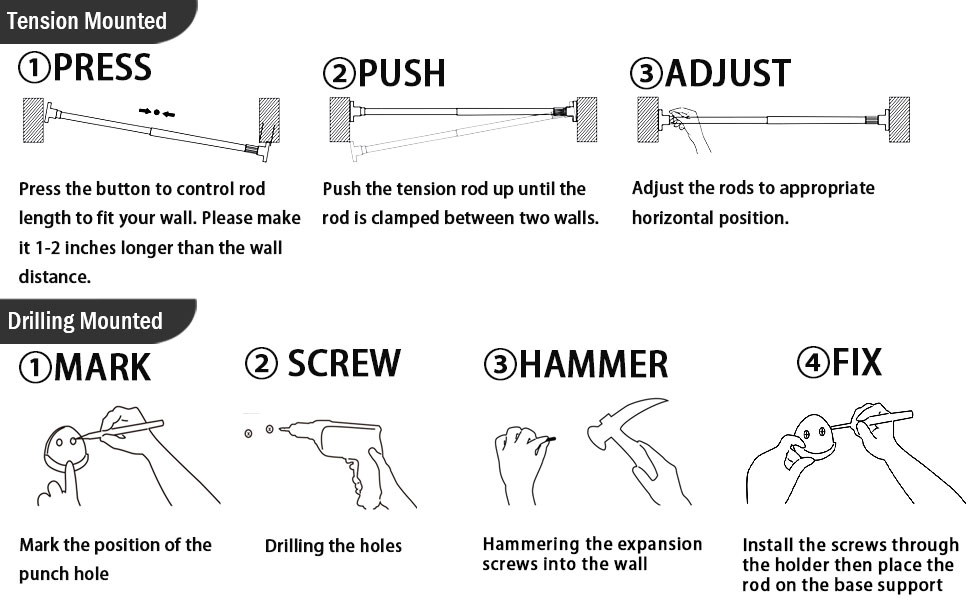 Tension Mounted

①PRESS

Press the button to control rod length to fit your wall. Please make it 1-2 inches longer than the wall distance.

②PUSH

Push the tension rod up until the rod is clamped between two walls.

③ADJUST

Adjust the rods to appropriate horizontal position.

Drilling Mounted

①MARK

Mark the position of the punch hole

② SCREW

Drilling the holes

③HAMMER

Hammering the expansion screws into the wall

④FIX

Install the screws through the holder then place the rod on the base support