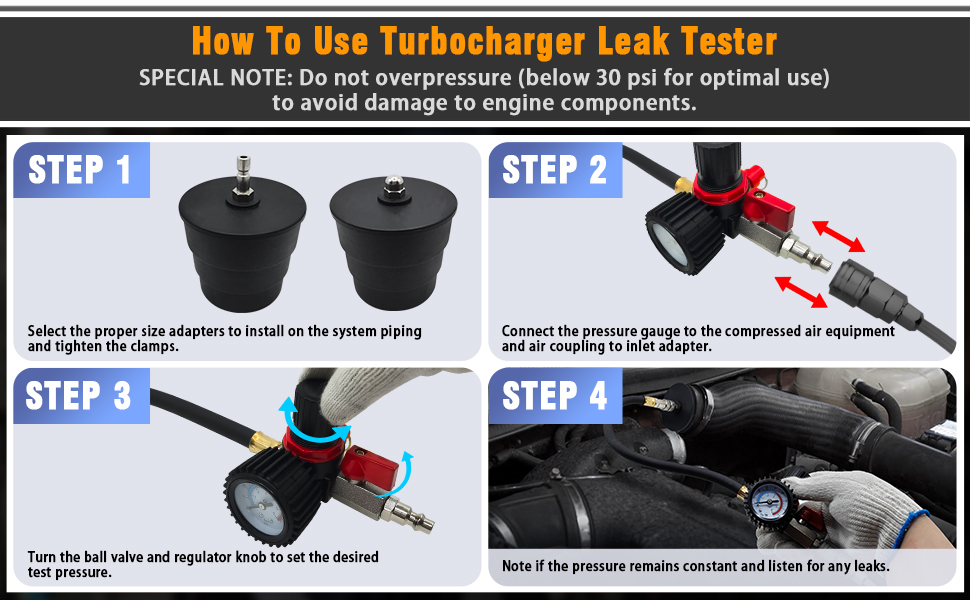 How To Use Turbocharger Leak Tester

SPECIAL NOTE: Do not overpressure (below 30 psi for optimal use) to avoid damage to engine components.

STEP 1

Select the proper size adapters to install on the system piping and tighten the clamps.

STEP 2

Connect the pressure gauge to the compressed air equipment and air coupling to inlet adapter.

STEP 3

Turn the ball valve and regulator knob to set the desired test pressure.

STEP 4

Note if the pressure remains constant and listen for any leaks.