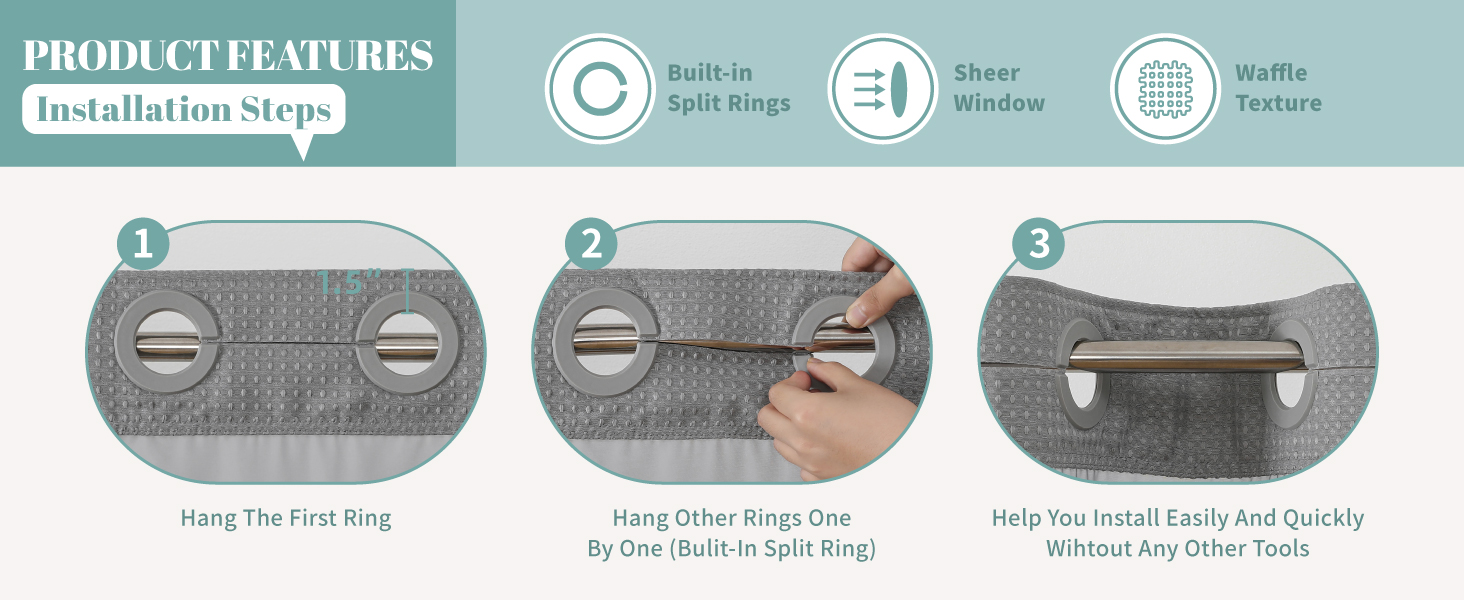 PRODUCT FEATURES

Installation Steps

Built-in Split Rings

Sheer Window

Waffle Texture

1

1.5"

Hang The First Ring

2

Hang Other Rings One By One (Bulit-In Split Ring)

3

Help You Install Easily And Quickly Wihtout Any Other Tools