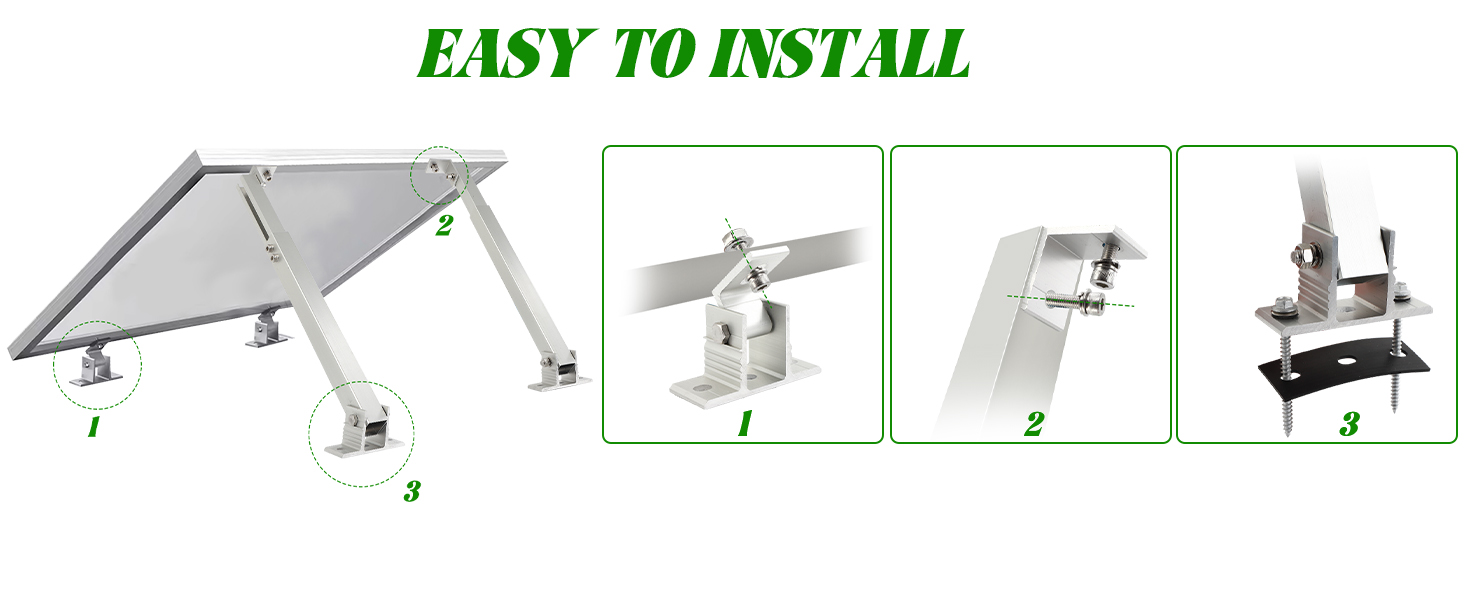 EASY TO INSTALL

2

1

3

1

2

3