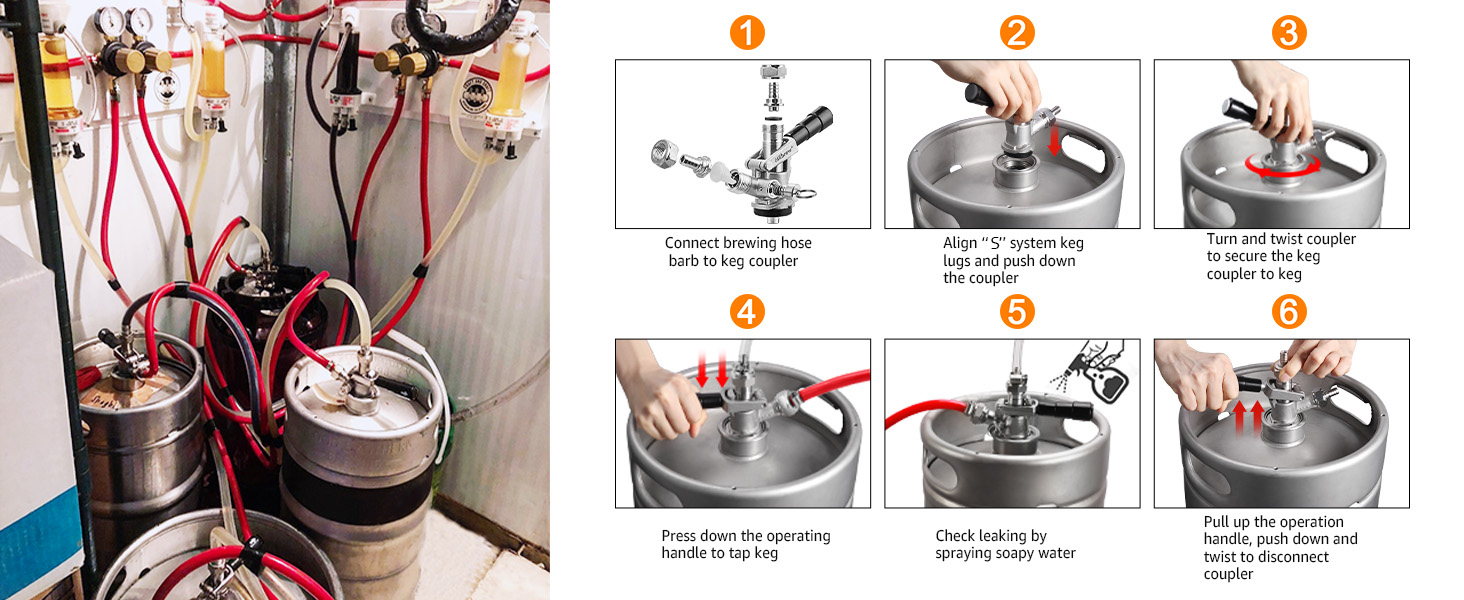 1

Connect brewing hose barb to keg coupler

2

Align "S" system keg lugs and push down the coupler

3

Turn and twist coupler to secure the keg coupler to keg

4

Press down the operating handle to tap keg

5

Check leaking by spraying soapy water

6

Pull up the operation handle, push down and twist to disconnect coupler