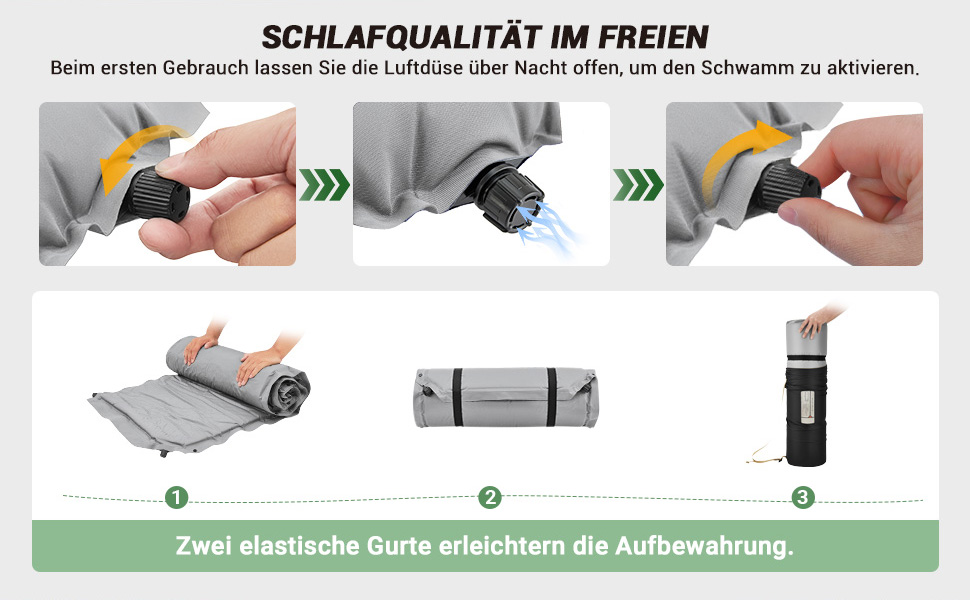 SCHLAFQUALITÄT IM FREIEN
Beim ersten Gebrauch lassen Sie die Luftdüse über Nacht offen, um den Schwamm zu aktivieren.

1
2
3

Zwei elastische Gurte erleichtern die Aufbewahrung.