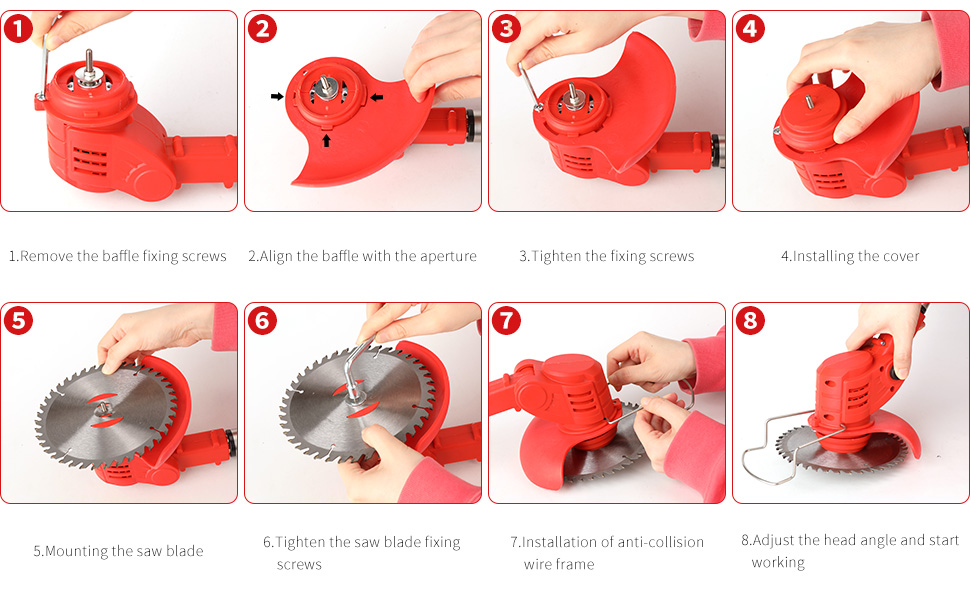 1

2

3

4

1.Remove the baffle fixing screws

2.Align the baffle with the aperture

3.Tighten the fixing screws

4.Installing the cover

5

6

7

8

5.Mounting the saw blade

6.Tighten the saw blade fixing screws

7.Installation of anti-collision wire frame

8.Adjust the head angle and start working