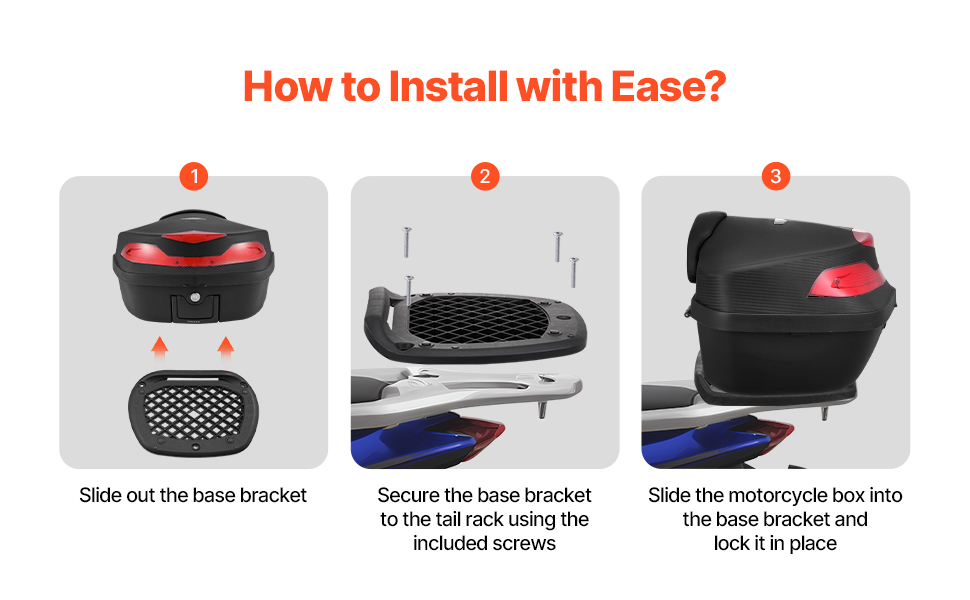 How to Install with Ease?

1

Slide out the base bracket

2

Secure the base bracket to the tail rack using the included screws

3

Slide the motorcycle box into the base bracket and lock it in place