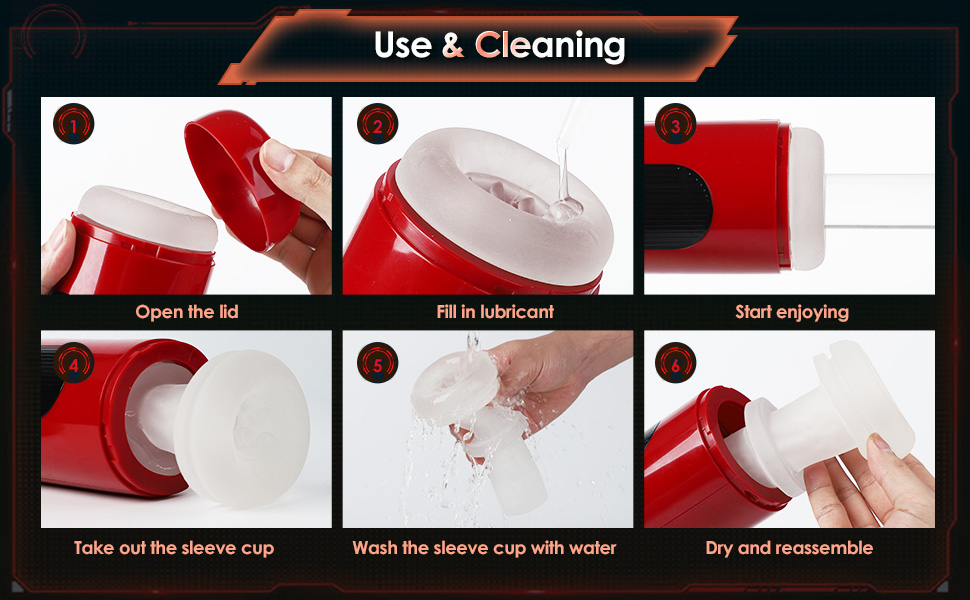 Use & Cleaning

1

Open the lid

2

Fill in lubricant

3

Start enjoying

4

Take out the sleeve cup

5

Wash the sleeve cup with water

6

Dry and reassemble