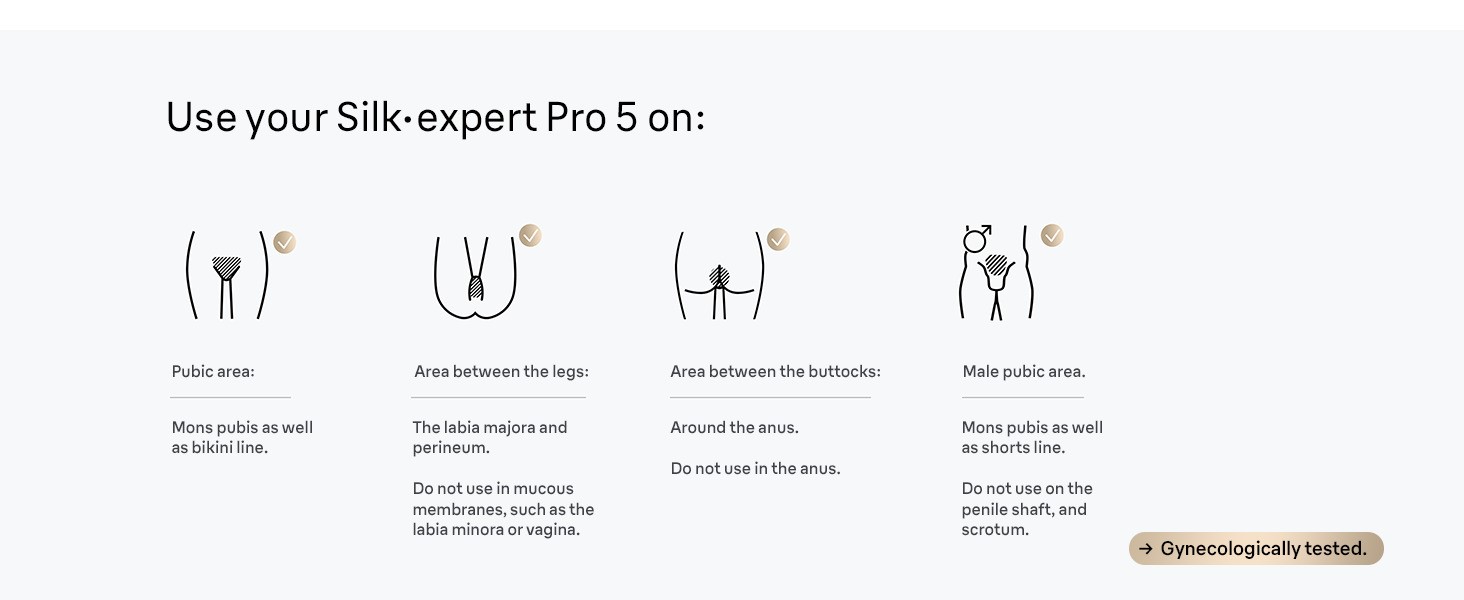 Use your Silk·expert Pro 5 on:

Pubic area:

Mons pubis as well as bikini line.

Area between the legs:

The labia majora and perineum.

Do not use in mucous membranes, such as the labia minora or vagina.

Area between the buttocks:

Around the anus.

Do not use in the anus.

Male pubic area.

Mons pubis as well as shorts line.

Do not use on the penile shaft, and scrotum.

→ Gynecologically tested.