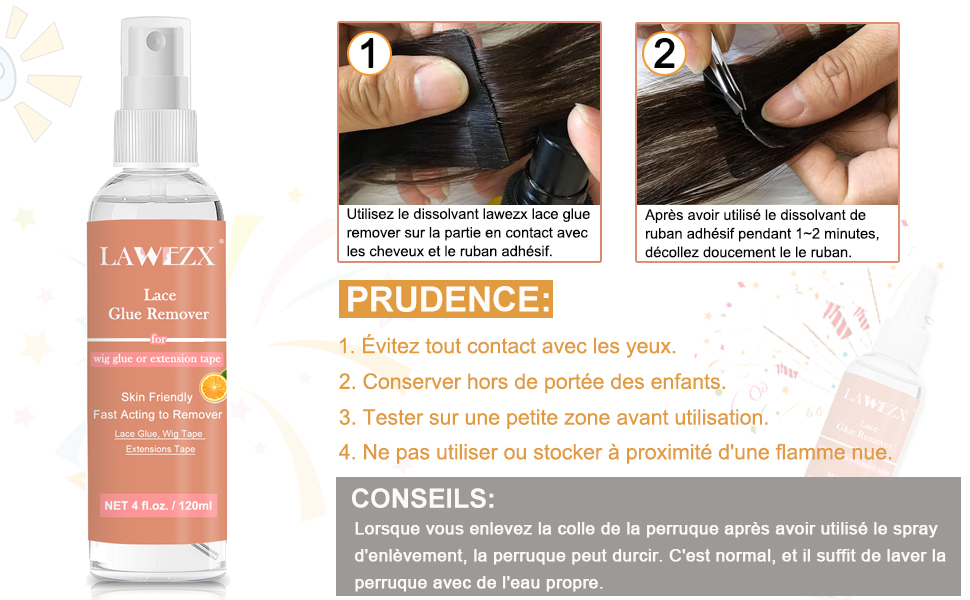 LAWEZX

Lace Glue Remover

for

wig glue or extension tape

Skin Friendly
Fast Acting to Remover

Lace Glue, Wig Tape
Extensions Tape

NET 4 fl.oz. / 120ml

1

Utilisez le dissolvant lawezx lace glue remover sur la partie en contact avec les cheveux et le ruban adhésif.

2

Après avoir utilisé le dissolvant de ruban adhésif pendant 1~2 minutes, décollez doucement le le ruban.

PRUDENCE:

1. Évitez tout contact avec les yeux.

2. Conserver hors de portée des enfants.

3. Tester sur une petite zone avant utilisation.

4. Ne pas utiliser ou stocker à proximité d'une flamme nue.

LAWEZX
Lace
Glue Remover

CONSEILS:

Lorsque vous enlevez la colle de la perruque après avoir utilisé le spray d'enlèvement, la perruque peut durcir. C'est normal, et il suffit de laver la perruque avec de l'eau propre.