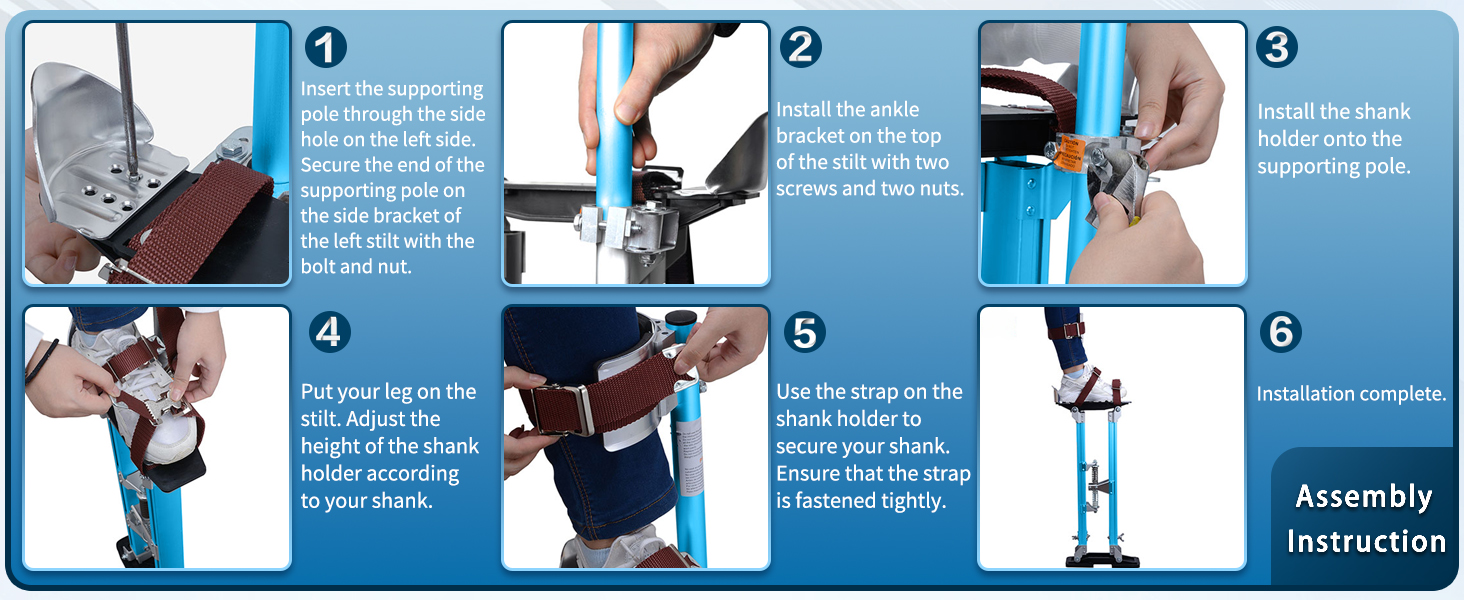 1

Insert the supporting pole through the side hole on the left side. Secure the end of the supporting pole on the side bracket of the left stilt with the bolt and nut.

2

Install the ankle bracket on the top of the stilt with two screws and two nuts.

3

Install the shank holder onto the supporting pole.

4

Put your leg on the stilt. Adjust the height of the shank holder according to your shank.

5

Use the strap on the shank holder to secure your shank. Ensure that the strap is fastened tightly.

6

Installation complete.

Assembly Instruction